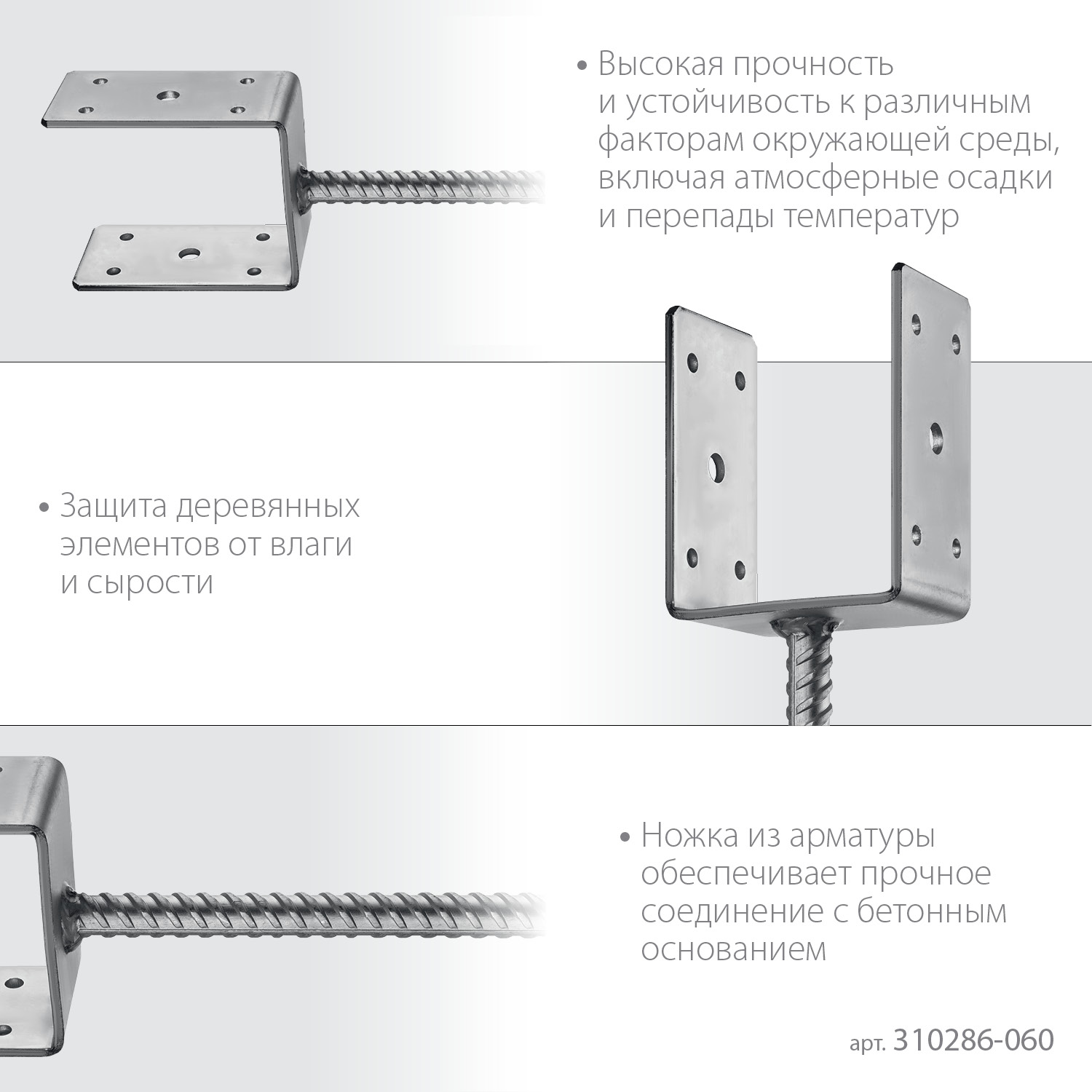 • Высокая прочность и устойчивость к различным факторам окружающей среды, включая атмосферные осадки и перепады температур

• Защита деревянных элементов от влаги и сырости

• Ножка из арматуры обеспечивает прочное соединение с бетонным основанием

арт. 310286-060