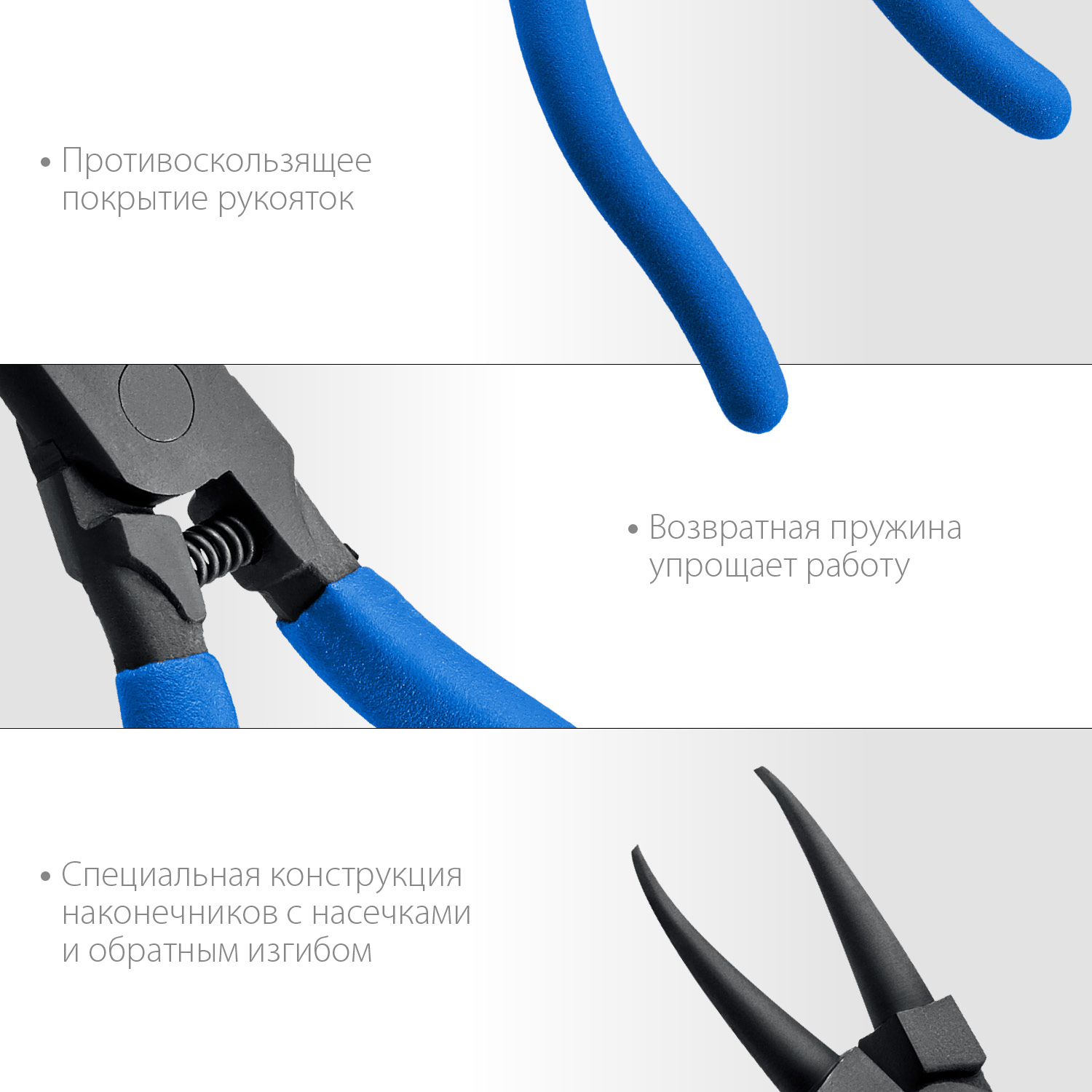 • Противоскользящее покрытие рукояток

• Возвратная пружина упрощает работу

• Специальная конструкция наконечников с насечками и обратным изгибом