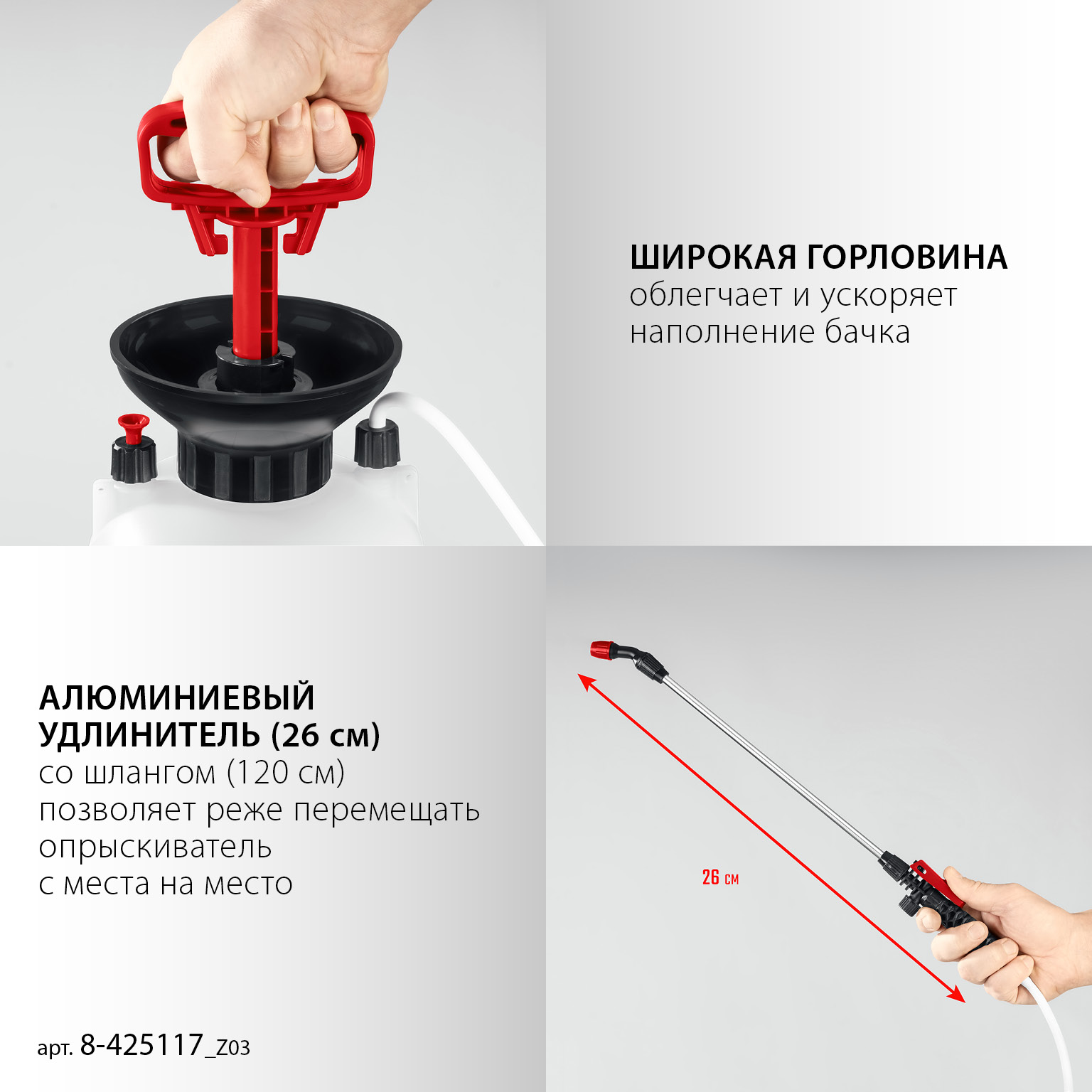 ШИРОКАЯ ГОРЛОВИНА
облегчает и ускоряет наполнение бачка

АЛЮМИНИЕВЫЙ УДЛИНИТЕЛЬ (26 см)
со шлангом (120 см) позволяет реже перемещать опрыскиватель с места на место

26 см

арт. 8-425117_Z03