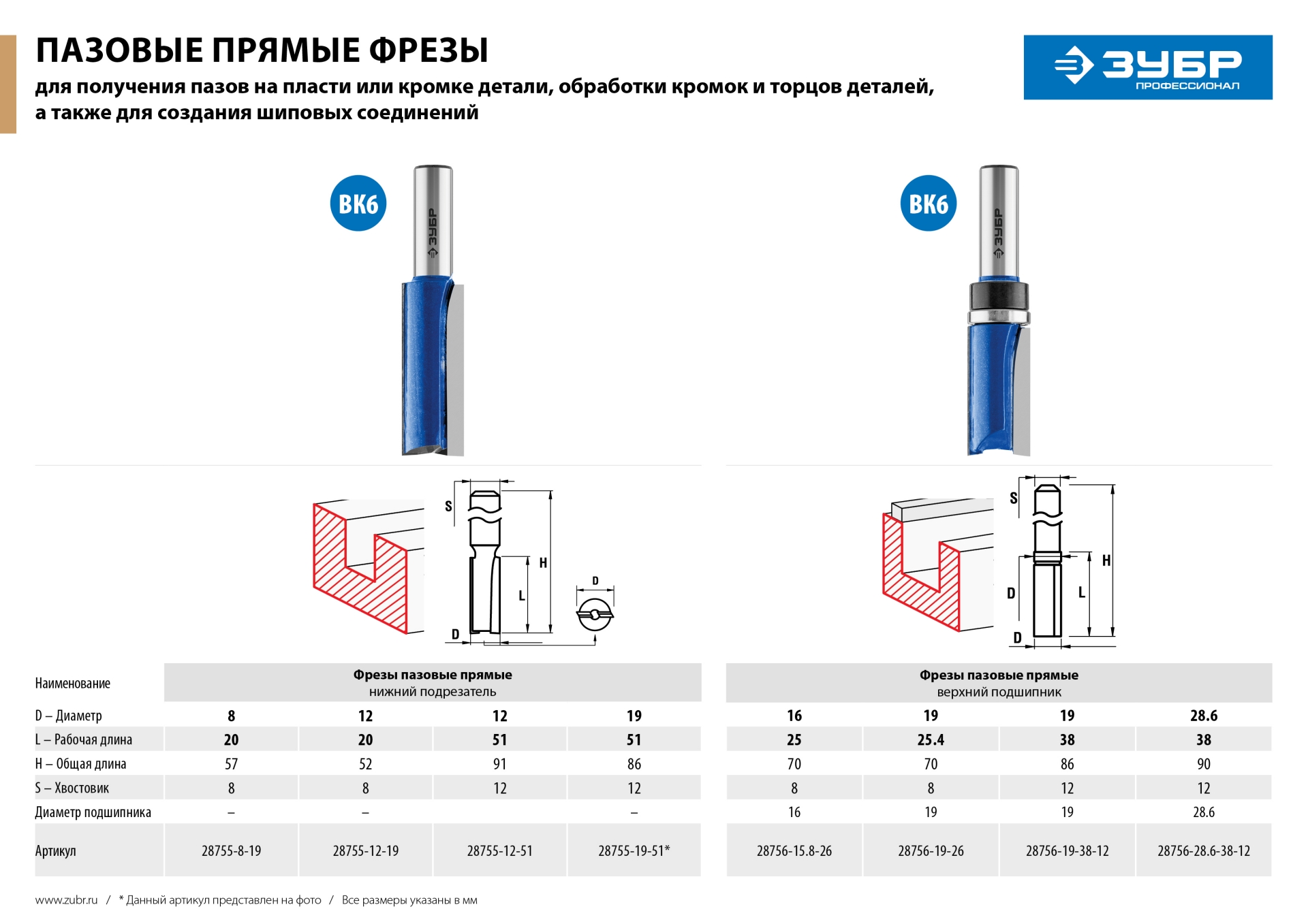 ПАЗОВЫЕ ПРЯМЫЕ ФРЕЗЫ
для получения пазов на пласти или кромке детали, обработки кромок и торцов деталей, а также для создания шиповых соединений

ЗУБР ПРОФЕССИОНАЛ

ВК6

ЗУБР

ВК6

ЗУБР

S
H
L
D
D

S
H
D
L
D

| Наименование | Фрезы пазовые прямые нижний подрезатель | | | | Фрезы пазовые прямые верхний подшипник | | | |
|---|---|---|---|---|---|---|---|---|
| D – Диаметр | 8 | 12 | 12 | 19 | 16 | 19 | 19 | 28.6 |
| L – Рабочая длина | 20 | 20 | 51 | 51 | 25 | 25.4 | 38 | 38 |
| H – Общая длина | 57 | 52 | 91 | 86 | 70 | 70 | 86 | 90 |
| S – Хвостовик | 8 | 8 | 12 | 12 | 8 | 8 | 12 | 12 |
| Диаметр подшипника | – | – | | – | 16 | 19 | 19 | 28.6 |
| Артикул | 28755-8-19 | 28755-12-19 | 28755-12-51 | 28755-19-51* | 28756-15.8-26 | 28756-19-26 | 28756-19-38-12 | 28756-28.6-38-12 |

www.zubr.ru / * Данный артикул представлен на фото / Все размеры указаны в мм