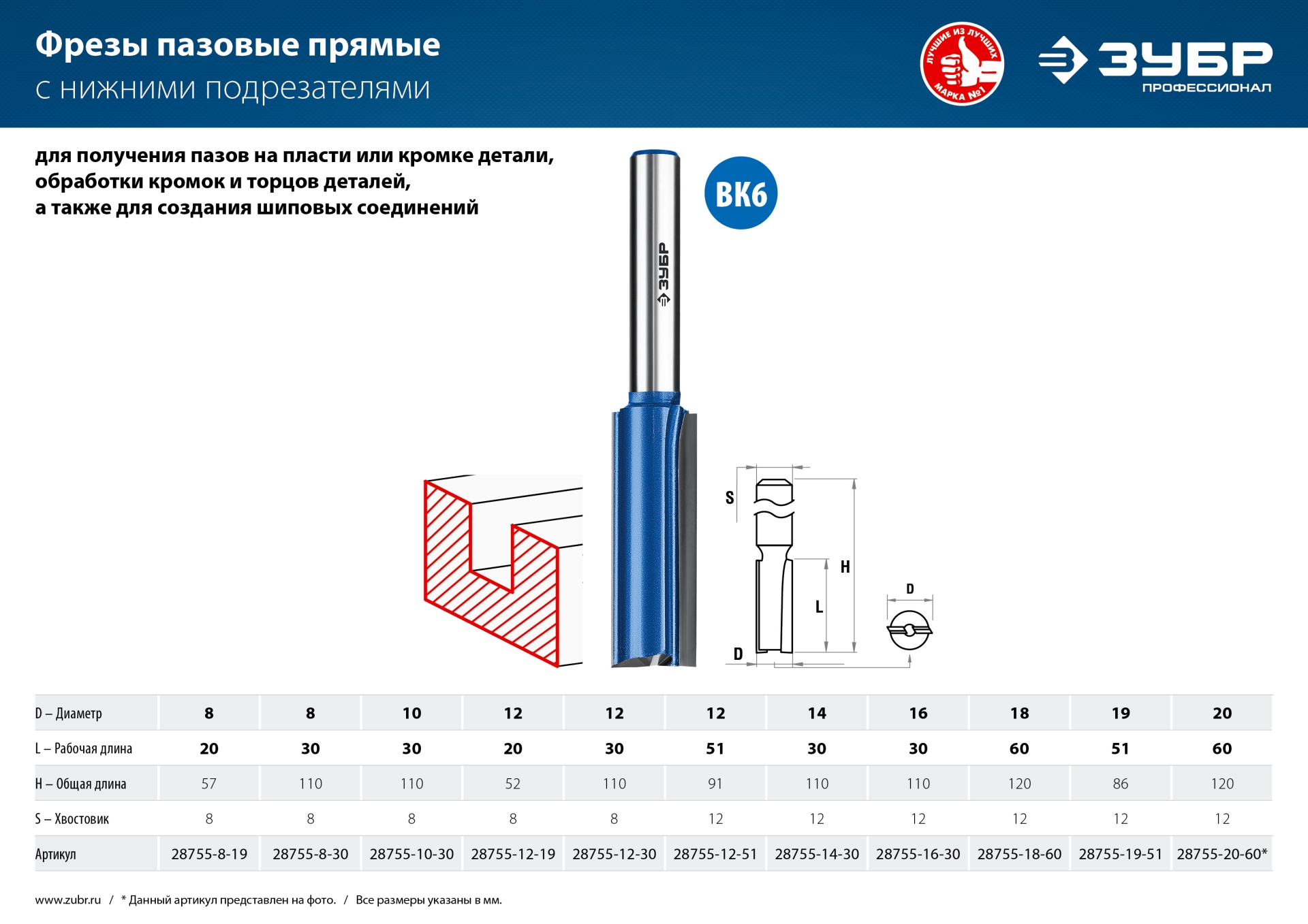 Фрезы пазовые прямые
с нижними подрезателями

ЛУЧШИЕ ИЗ ЛУЧШИХ МАРКА №1

ЗУБР ПРОФЕССИОНАЛ

для получения пазов на пласти или кромке детали, обработки кромок и торцов деталей, а также для создания шиповых соединений

ВК6

ЗУБР

S

H

L

D

D

| D – Диаметр | 8 | 8 | 10 | 12 | 12 | 12 | 14 | 16 | 18 | 19 | 20 |
|---|---|---|---|---|---|---|---|---|---|---|---|
| L – Рабочая длина | 20 | 30 | 30 | 20 | 30 | 51 | 30 | 30 | 60 | 51 | 60 |
| H – Общая длина | 57 | 110 | 110 | 52 | 110 | 91 | 110 | 110 | 120 | 86 | 120 |
| S – Хвостовик | 8 | 8 | 8 | 8 | 8 | 12 | 12 | 12 | 12 | 12 | 12 |
| Артикул | 28755-8-19 | 28755-8-30 | 28755-10-30 | 28755-12-19 | 28755-12-30 | 28755-12-51 | 28755-14-30 | 28755-16-30 | 28755-18-60 | 28755-19-51 | 28755-20-60* |

www.zubr.ru / * Данный артикул представлен на фото. / Все размеры указаны в мм.