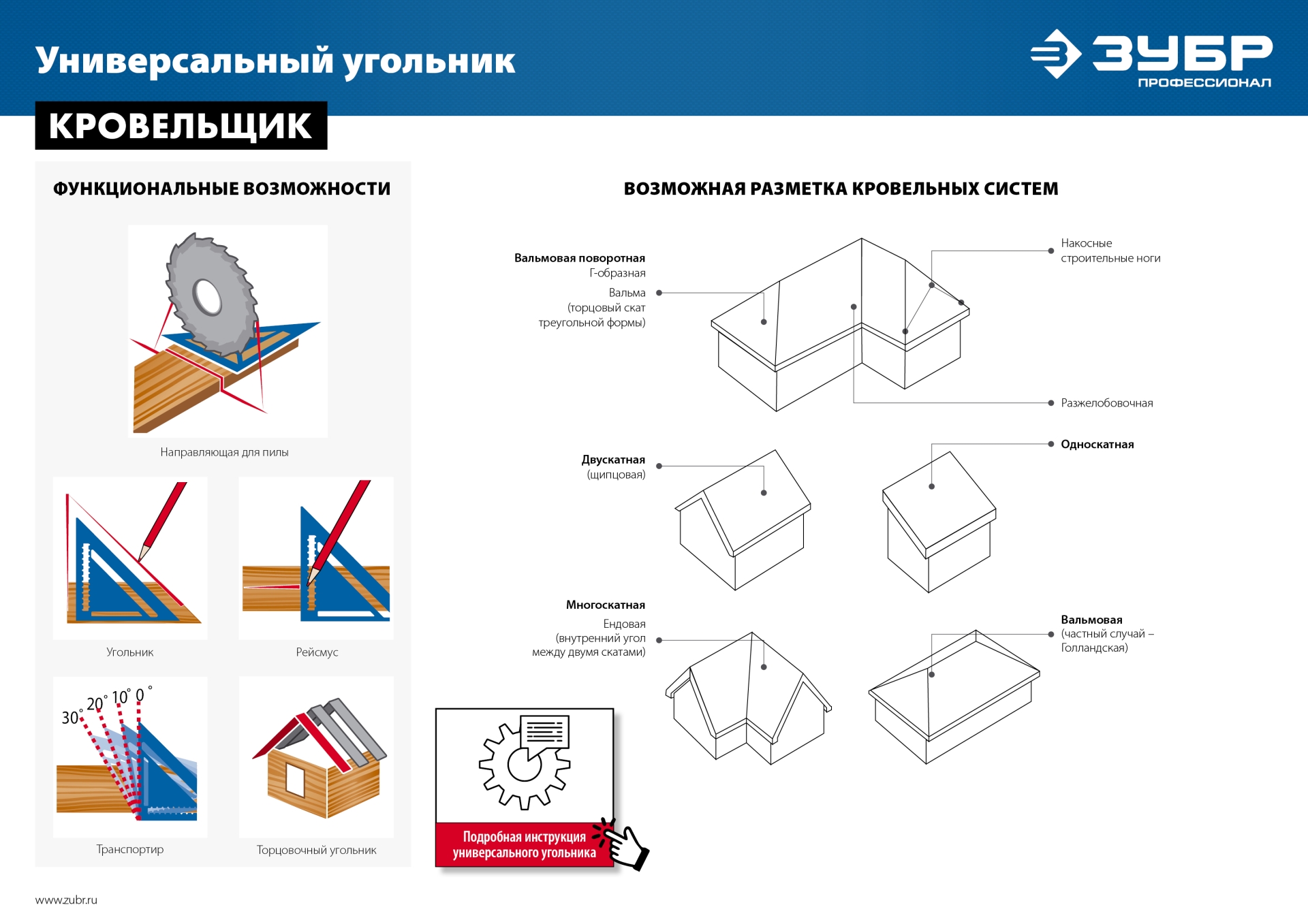 Универсальный угольник

ЗУБР
ПРОФЕССИОНАЛ

КРОВЕЛЬЩИК

ФУНКЦИОНАЛЬНЫЕ ВОЗМОЖНОСТИ

Направляющая для пилы

Угольник

Рейсмус

30° 20° 10° 0°

Транспортир

Торцовочный угольник

ВОЗМОЖНАЯ РАЗМЕТКА КРОВЕЛЬНЫХ СИСТЕМ

Вальмовая поворотная Г-образная

Вальма (торцовый скат треугольной формы)

Накосные строительные ноги

Разжелобовочная

Двускатная (щипцовая)

Односкатная

Многоскатная

Ендовая (внутренний угол между двумя скатами)

Вальмовая (частный случай – Голландская)

Подробная инструкция универсального угольника

www.zubr.ru