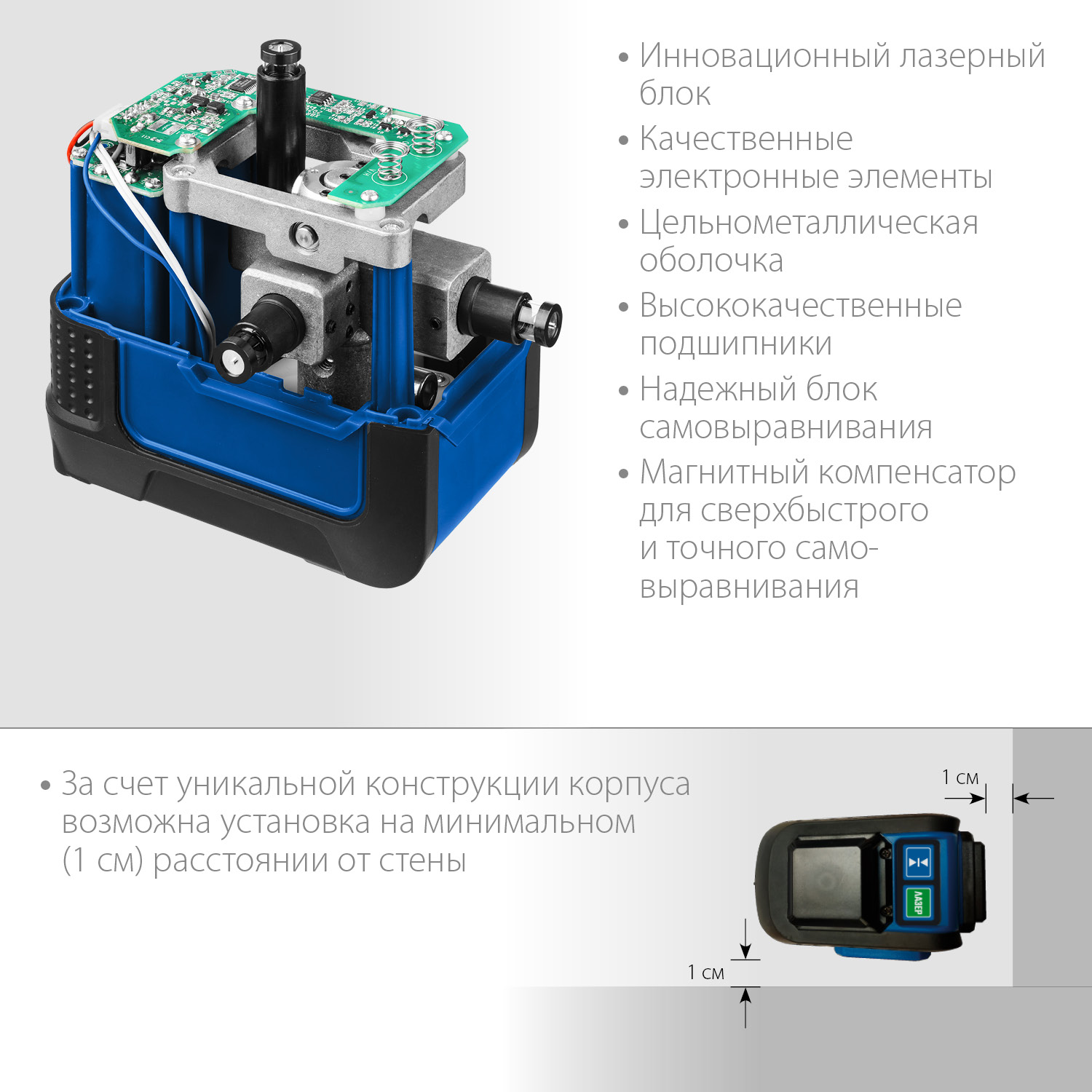 • Инновационный лазерный блок

• Качественные электронные элементы

• Цельнометаллическая оболочка

• Высококачественные подшипники

• Надежный блок самовыравнивания

• Магнитный компенсатор для сверхбыстрого и точного самовыравнивания

• За счет уникальной конструкции корпуса возможна установка на минимальном (1 см) расстоянии от стены

1 см

ЛАЗЕР

1 см