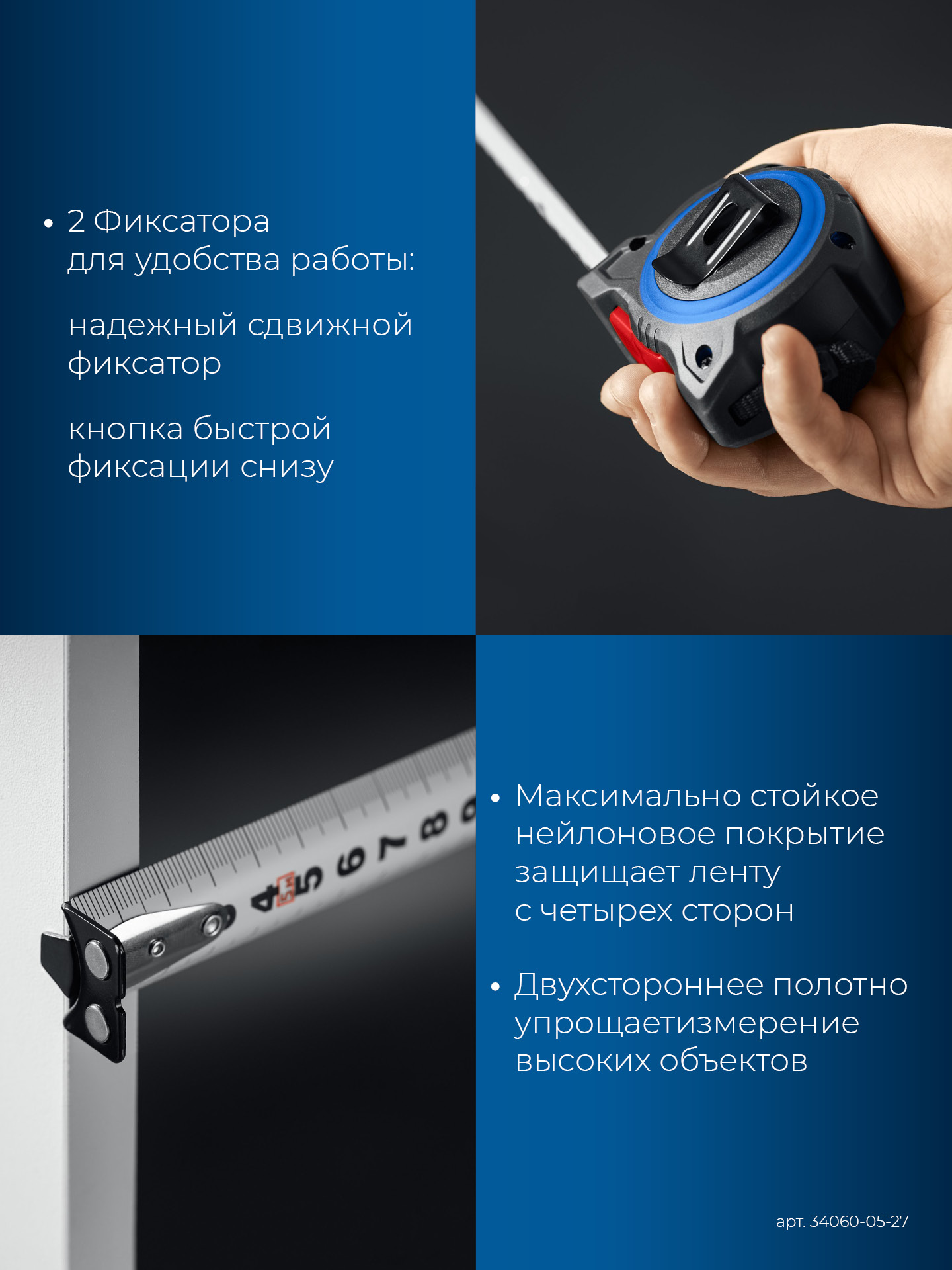 • 2 Фиксатора для удобства работы:

надежный сдвижной фиксатор

кнопка быстрой фиксации снизу

4 5 6 7 8

• Максимально стойкое нейлоновое покрытие защищает ленту с четырех сторон

• Двухстороннее полотно упрощаетизмерение высоких объектов

арт. 34060-05-27