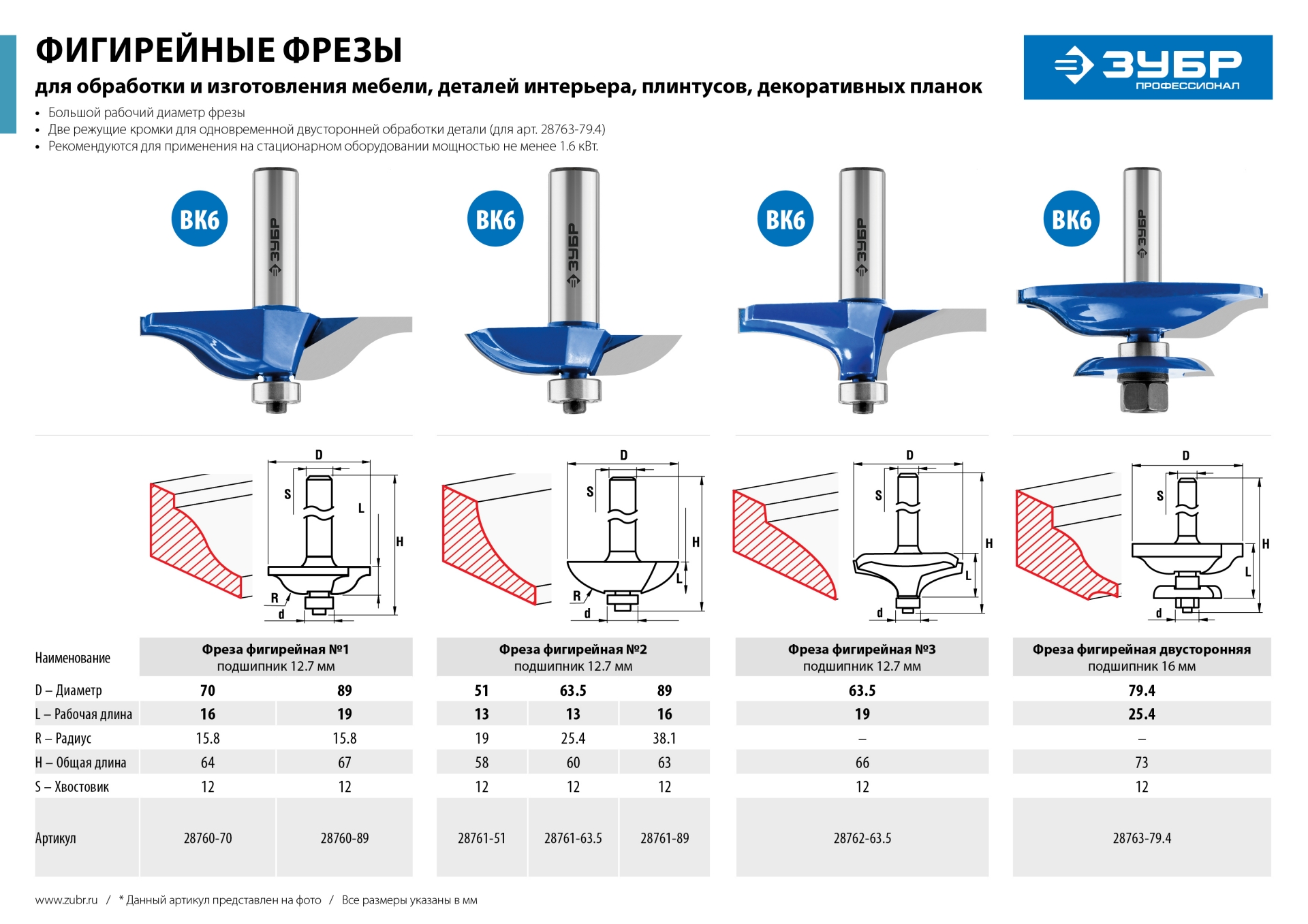 ФИГИРЕЙНЫЕ ФРЕЗЫ

для обработки и изготовления мебели, деталей интерьера, плинтусов, декоративных планок

ЗУБР ПРОФЕССИОНАЛ

• Большой рабочий диаметр фрезы
• Две режущие кромки для одновременной двусторонней обработки детали (для арт. 28763-79.4)
• Рекомендуются для применения на стационарном оборудовании мощностью не менее 1.6 кВт.

ВК6 ЗУБР

ВК6 ЗУБР

ВК6 ЗУБР

ВК6 ЗУБР

D S L H R d

D S H L R d

D S H L d

D S H L d

| Наименование | Фреза фигирейная №1 подшипник 12.7 мм | | Фреза фигирейная №2 подшипник 12.7 мм | | | Фреза фигирейная №3 подшипник 12.7 мм | Фреза фигирейная двусторонняя подшипник 16 мм |
|---|---|---|---|---|---|---|---|
| D – Диаметр | 70 | 89 | 51 | 63.5 | 89 | 63.5 | 79.4 |
| L – Рабочая длина | 16 | 19 | 13 | 13 | 16 | 19 | 25.4 |
| R – Радиус | 15.8 | 15.8 | 19 | 25.4 | 38.1 | – | – |
| H – Общая длина | 64 | 67 | 58 | 60 | 63 | 66 | 73 |
| S – Хвостовик | 12 | 12 | 12 | 12 | 12 | 12 | 12 |
| Артикул | 28760-70 | 28760-89 | 28761-51 | 28761-63.5 | 28761-89 | 28762-63.5 | 28763-79.4 |

www.zubr.ru / * Данный артикул представлен на фото / Все размеры указаны в мм