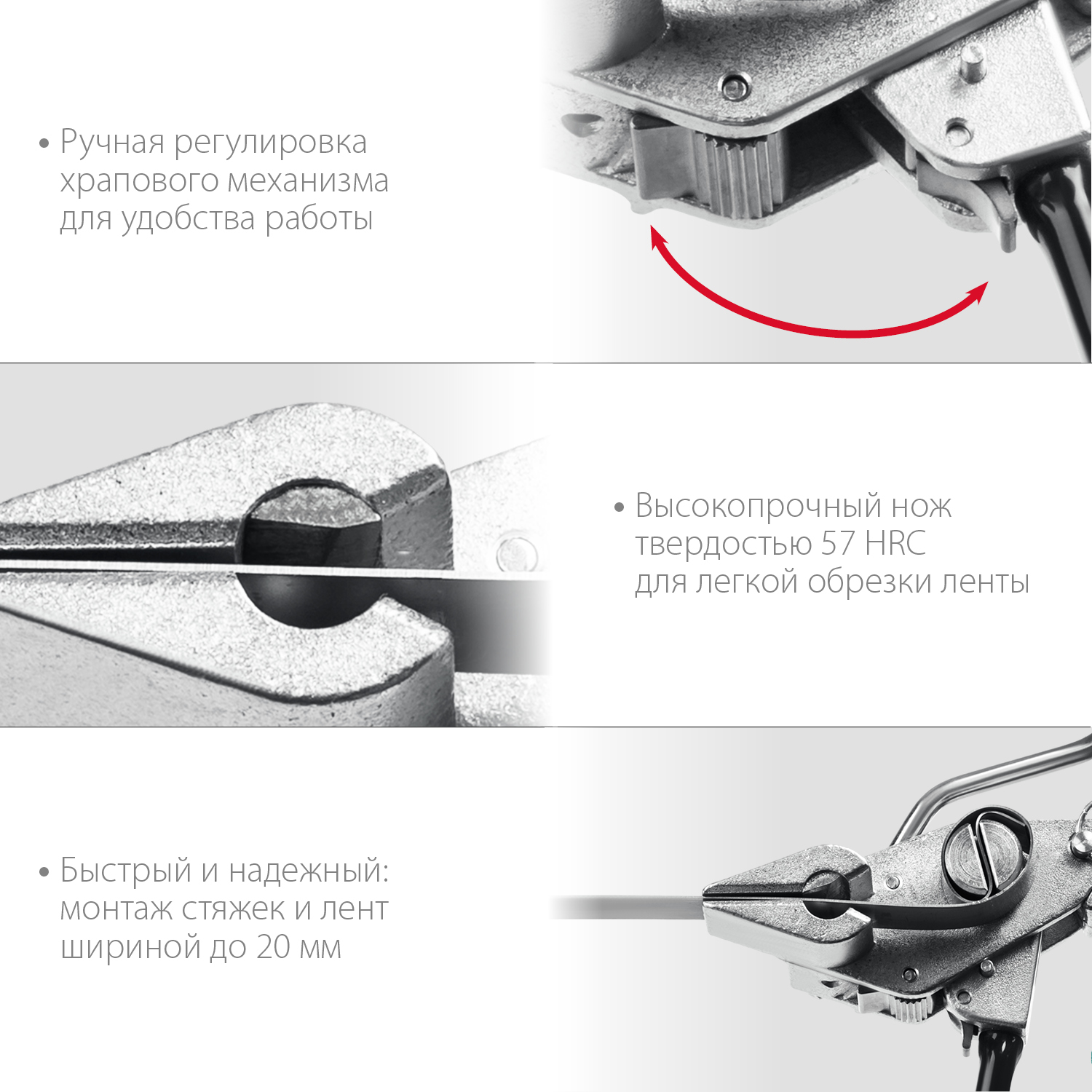 • Ручная регулировка храпового механизма для удобства работы

• Высокопрочный нож твердостью 57 HRC для легкой обрезки ленты

• Быстрый и надежный: монтаж стяжек и лент шириной до 20 мм