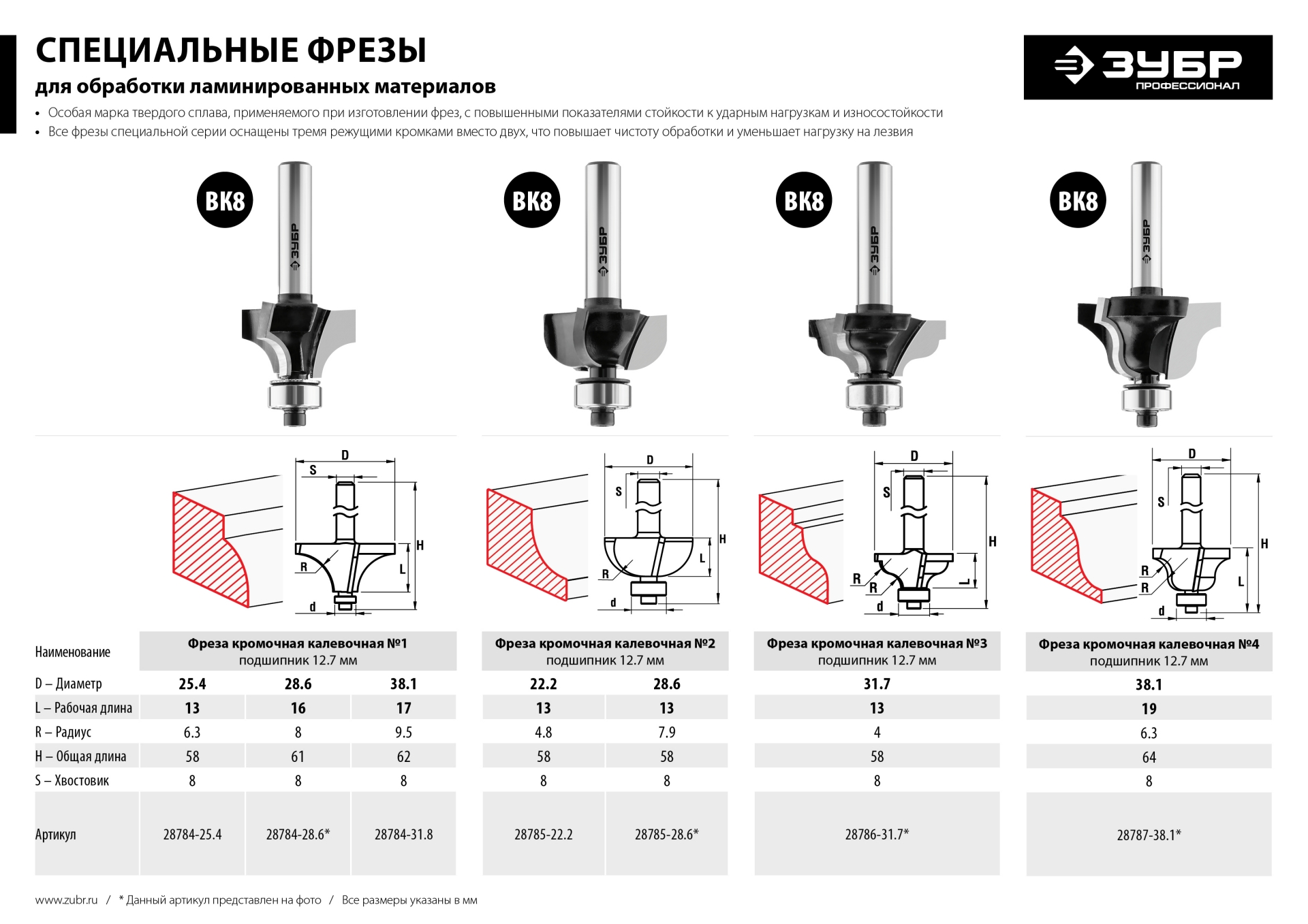 СПЕЦИАЛЬНЫЕ ФРЕЗЫ
для обработки ламинированных материалов

ЗУБР ПРОФЕССИОНАЛ

• Особая марка твердого сплава, применяемого при изготовлении фрез, с повышенными показателями стойкости к ударным нагрузкам и износостойкости
• Все фрезы специальной серии оснащены тремя режущими кромками вместо двух, что повышает чистоту обработки и уменьшает нагрузку на лезвия

ВК8 ЗУБР
ВК8 ЗУБР
ВК8 ЗУБР
ВК8 ЗУБР

D S H L R d
D S H L R d
D S H L R R d
D S H L R R d

| Наименование | Фреза кромочная калевочная №1 подшипник 12.7 мм | | | Фреза кромочная калевочная №2 подшипник 12.7 мм | | Фреза кромочная калевочная №3 подшипник 12.7 мм | Фреза кромочная калевочная №4 подшипник 12.7 мм |
|---|---|---|---|---|---|---|---|
| D – Диаметр | 25.4 | 28.6 | 38.1 | 22.2 | 28.6 | 31.7 | 38.1 |
| L – Рабочая длина | 13 | 16 | 17 | 13 | 13 | 13 | 19 |
| R – Радиус | 6.3 | 8 | 9.5 | 4.8 | 7.9 | 4 | 6.3 |
| H – Общая длина | 58 | 61 | 62 | 58 | 58 | 58 | 64 |
| S – Хвостовик | 8 | 8 | 8 | 8 | 8 | 8 | 8 |
| Артикул | 28784-25.4 | 28784-28.6* | 28784-31.8 | 28785-22.2 | 28785-28.6* | 28786-31.7* | 28787-38.1* |

www.zubr.ru / * Данный артикул представлен на фото / Все размеры указаны в мм