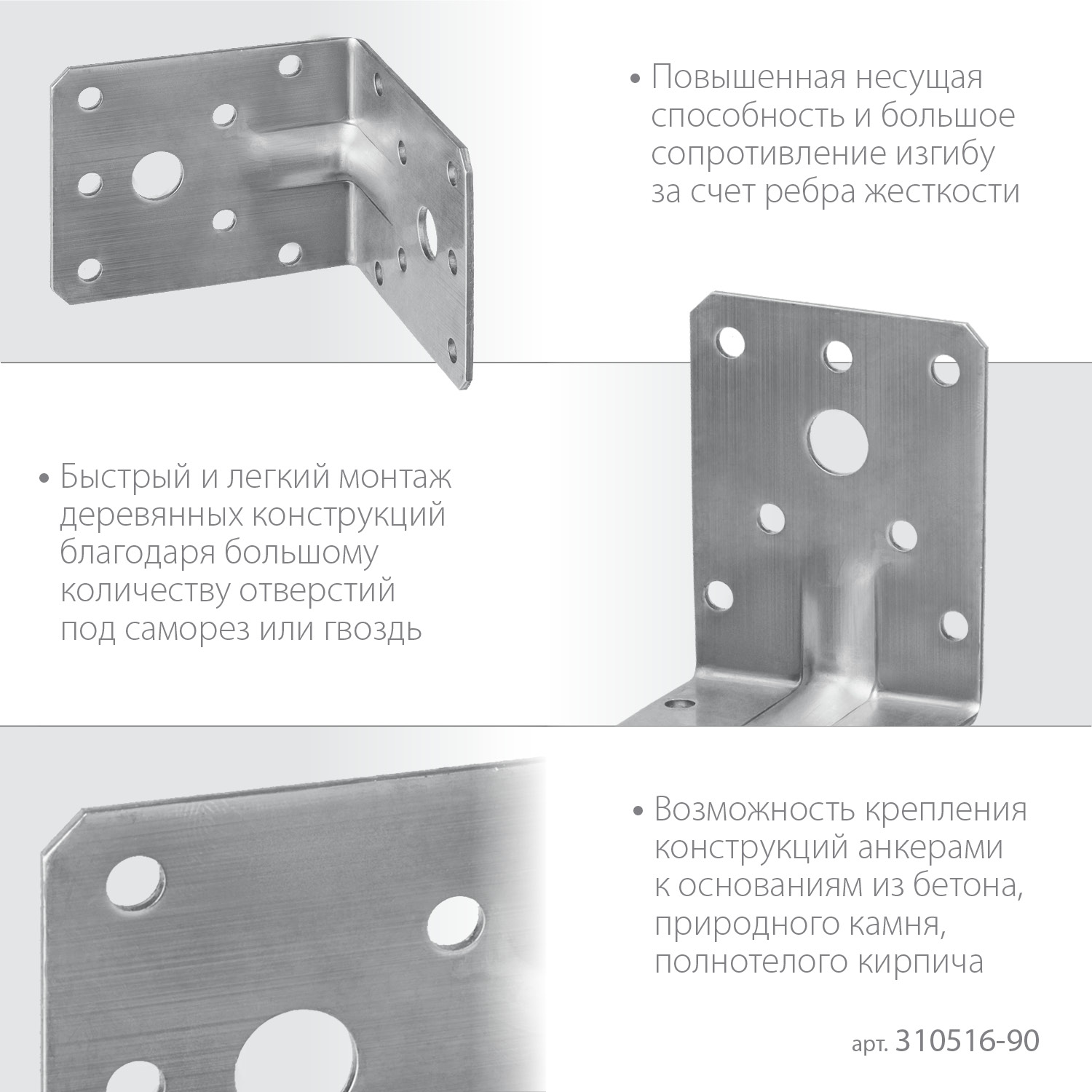 • Повышенная несущая способность и большое сопротивление изгибу за счет ребра жесткости

• Быстрый и легкий монтаж деревянных конструкций благодаря большому количеству отверстий под саморез или гвоздь

• Возможность крепления конструкций анкерами к основаниям из бетона, природного камня, полнотелого кирпича

арт. 310516-90