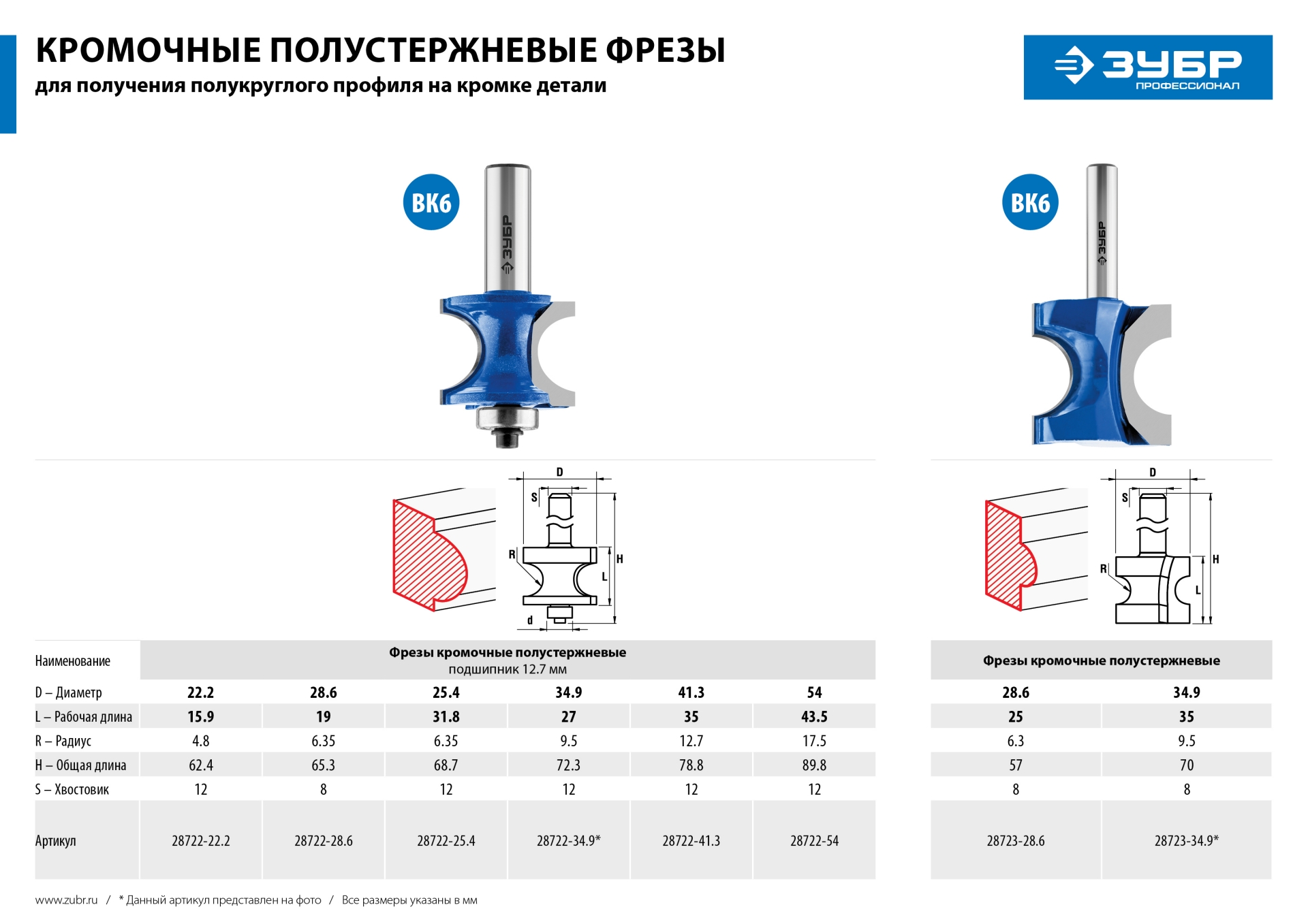 КРОМОЧНЫЕ ПОЛУСТЕРЖНЕВЫЕ ФРЕЗЫ
для получения полукруглого профиля на кромке детали

ЗУБР ПРОФЕССИОНАЛ

ВК6

ЗУБР

ВК6

ЗУБР

D
S
R
H
L
d

D
S
R
H
L

| Наименование | Фрезы кромочные полустержневые подшипник 12.7 мм | | | | | |
|---|---|---|---|---|---|---|
| D – Диаметр | 22.2 | 28.6 | 25.4 | 34.9 | 41.3 | 54 |
| L – Рабочая длина | 15.9 | 19 | 31.8 | 27 | 35 | 43.5 |
| R – Радиус | 4.8 | 6.35 | 6.35 | 9.5 | 12.7 | 17.5 |
| H – Общая длина | 62.4 | 65.3 | 68.7 | 72.3 | 78.8 | 89.8 |
| S – Хвостовик | 12 | 8 | 12 | 12 | 12 | 12 |
| Артикул | 28722-22.2 | 28722-28.6 | 28722-25.4 | 28722-34.9* | 28722-41.3 | 28722-54 |

| Фрезы кромочные полустержневые | |
|---|---|
| 28.6 | 34.9 |
| 25 | 35 |
| 6.3 | 9.5 |
| 57 | 70 |
| 8 | 8 |
| 28723-28.6 | 28723-34.9* |

www.zubr.ru / * Данный артикул представлен на фото / Все размеры указаны в мм