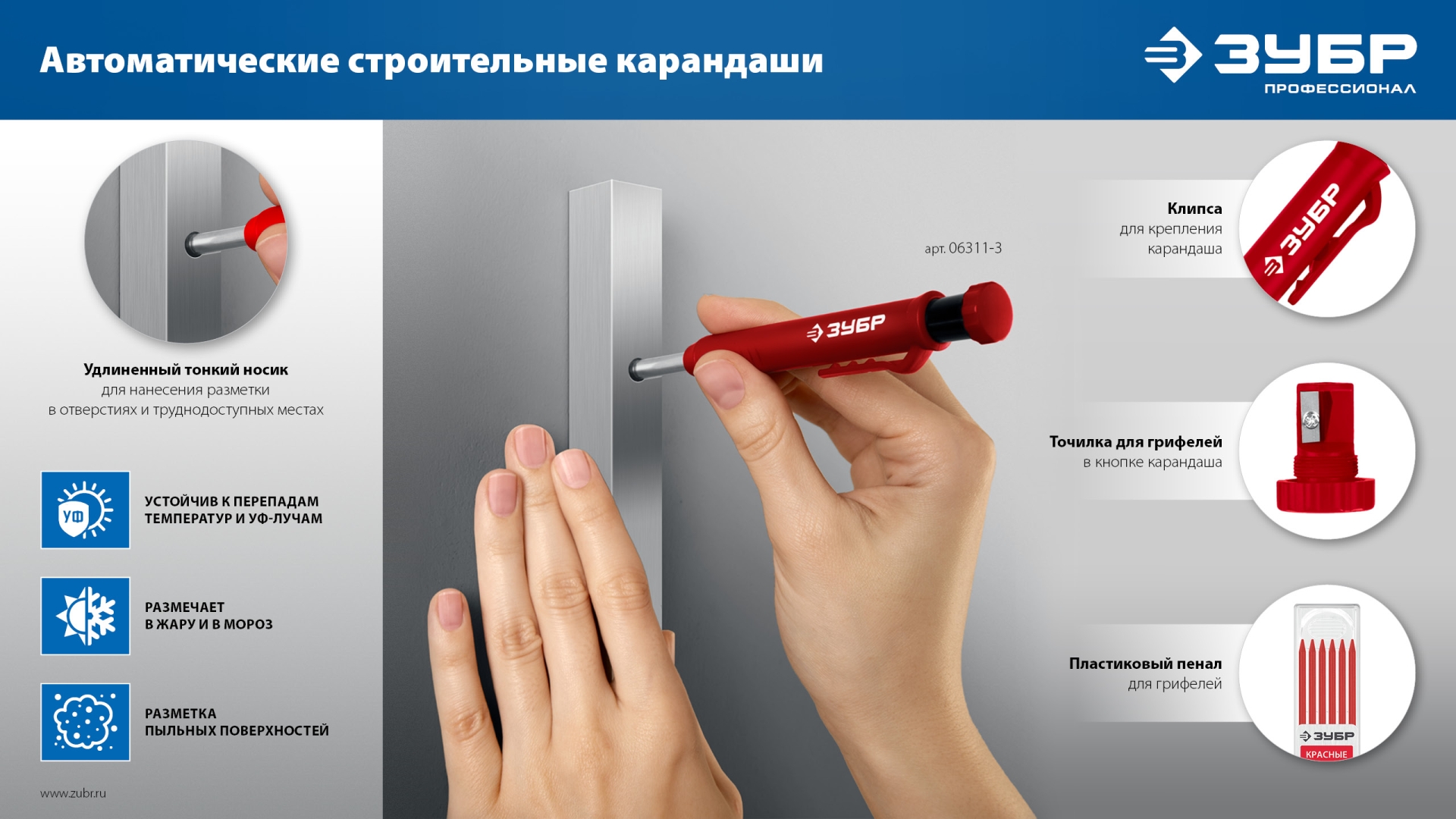 Автоматические строительные карандаши

ЗУБР
ПРОФЕССИОНАЛ

Удлиненный тонкий носик
для нанесения разметки
в отверстиях и труднодоступных местах

УФ

УСТОЙЧИВ К ПЕРЕПАДАМ
ТЕМПЕРАТУР И УФ-ЛУЧАМ

РАЗМЕЧАЕТ
В ЖАРУ И В МОРОЗ

РАЗМЕТКА
ПЫЛЬНЫХ ПОВЕРХНОСТЕЙ

www.zubr.ru

арт. 06311-3

ЗУБР

Клипса
для крепления
карандаша

ЗУБР

Точилка для грифелей
в кнопке карандаша

Пластиковый пенал
для грифелей

ЗУБР
КРАСНЫЕ