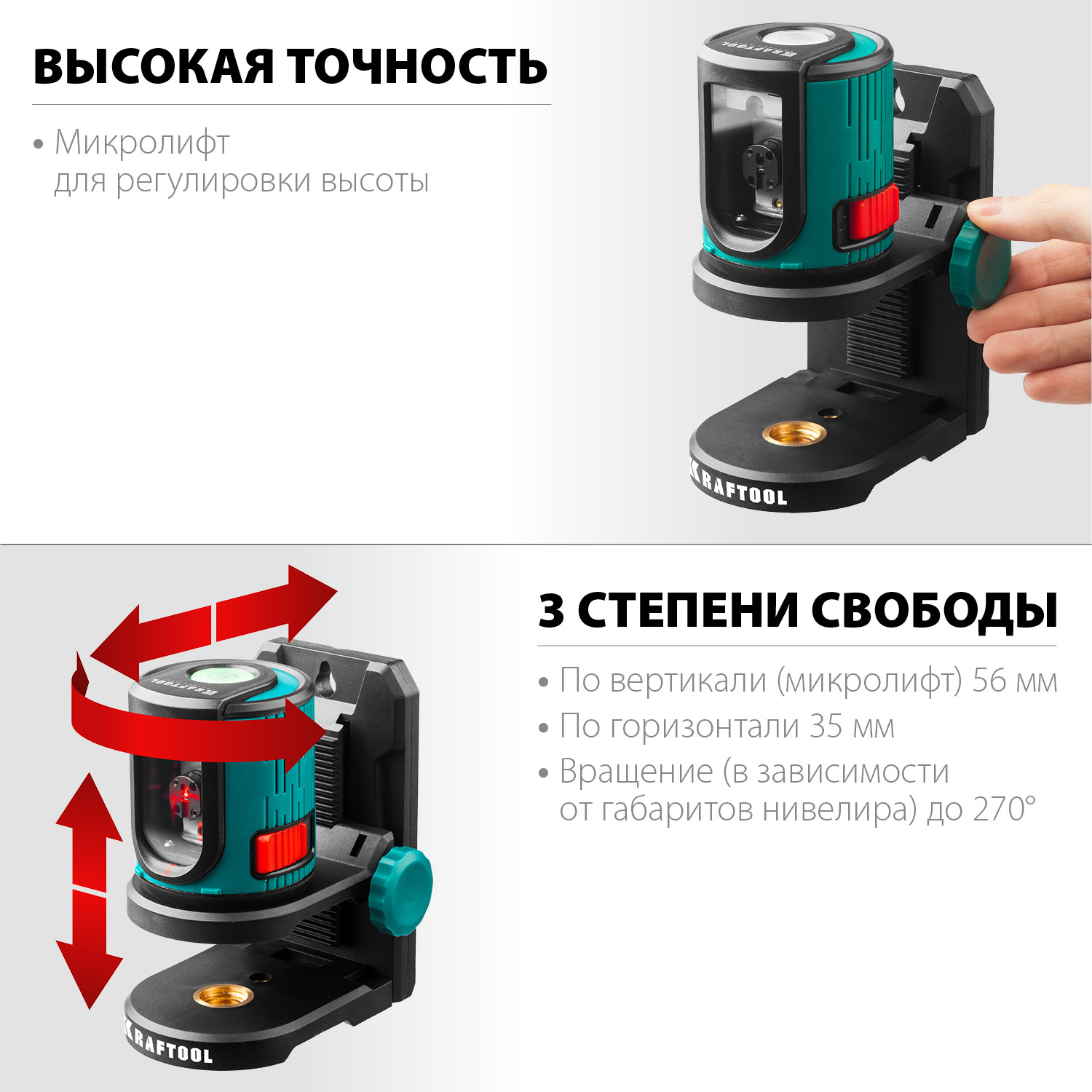 ВЫСОКАЯ ТОЧНОСТЬ

• Микролифт для регулировки высоты

KRAFTOOL

KRAFTOOL

3 СТЕПЕНИ СВОБОДЫ

• По вертикали (микролифт) 56 мм
• По горизонтали 35 мм
• Вращение (в зависимости от габаритов нивелира) до 270°

KRAFTOOL

KRAFTOOL