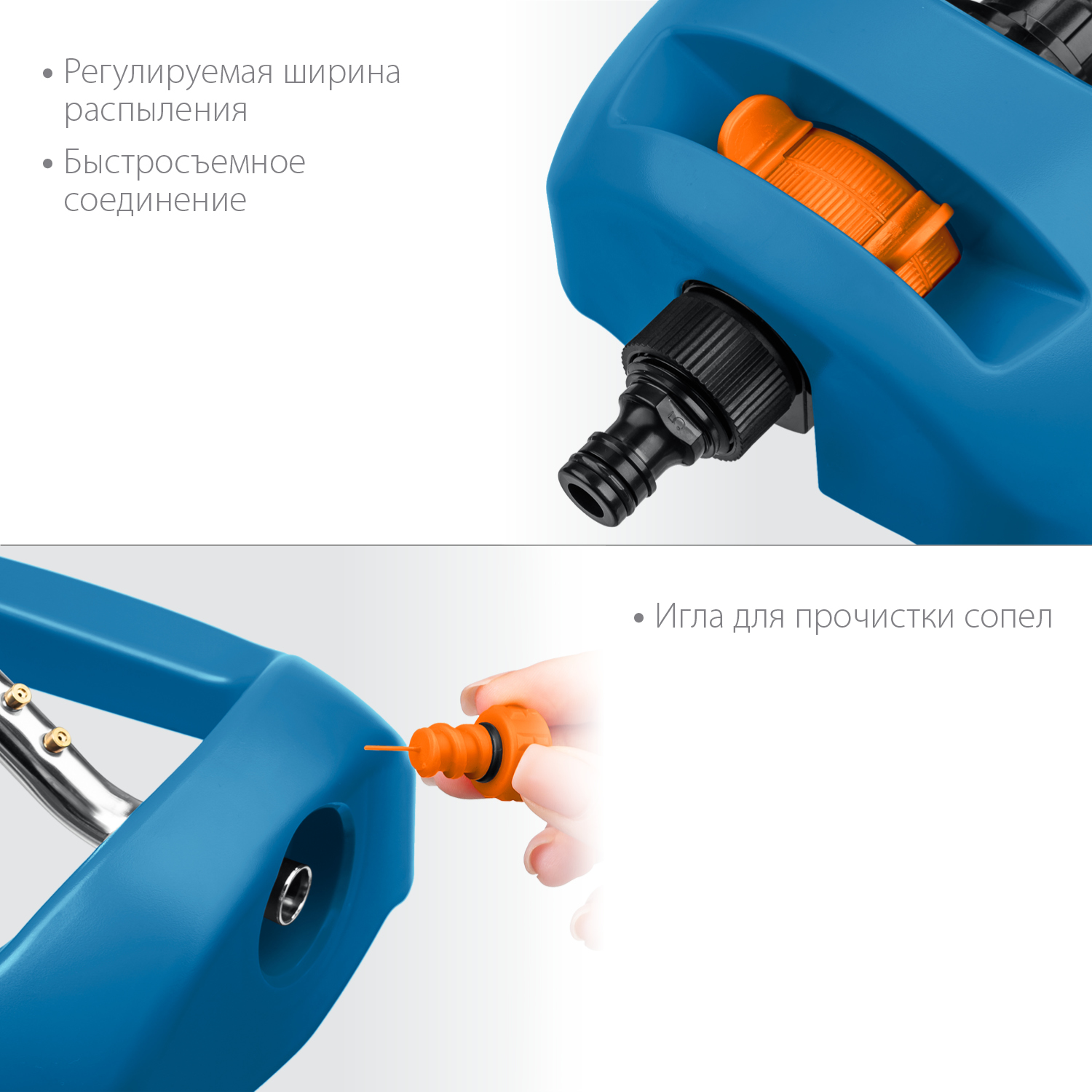 • Регулируемая ширина распыления

• Быстросъемное соединение

• Игла для прочистки сопел