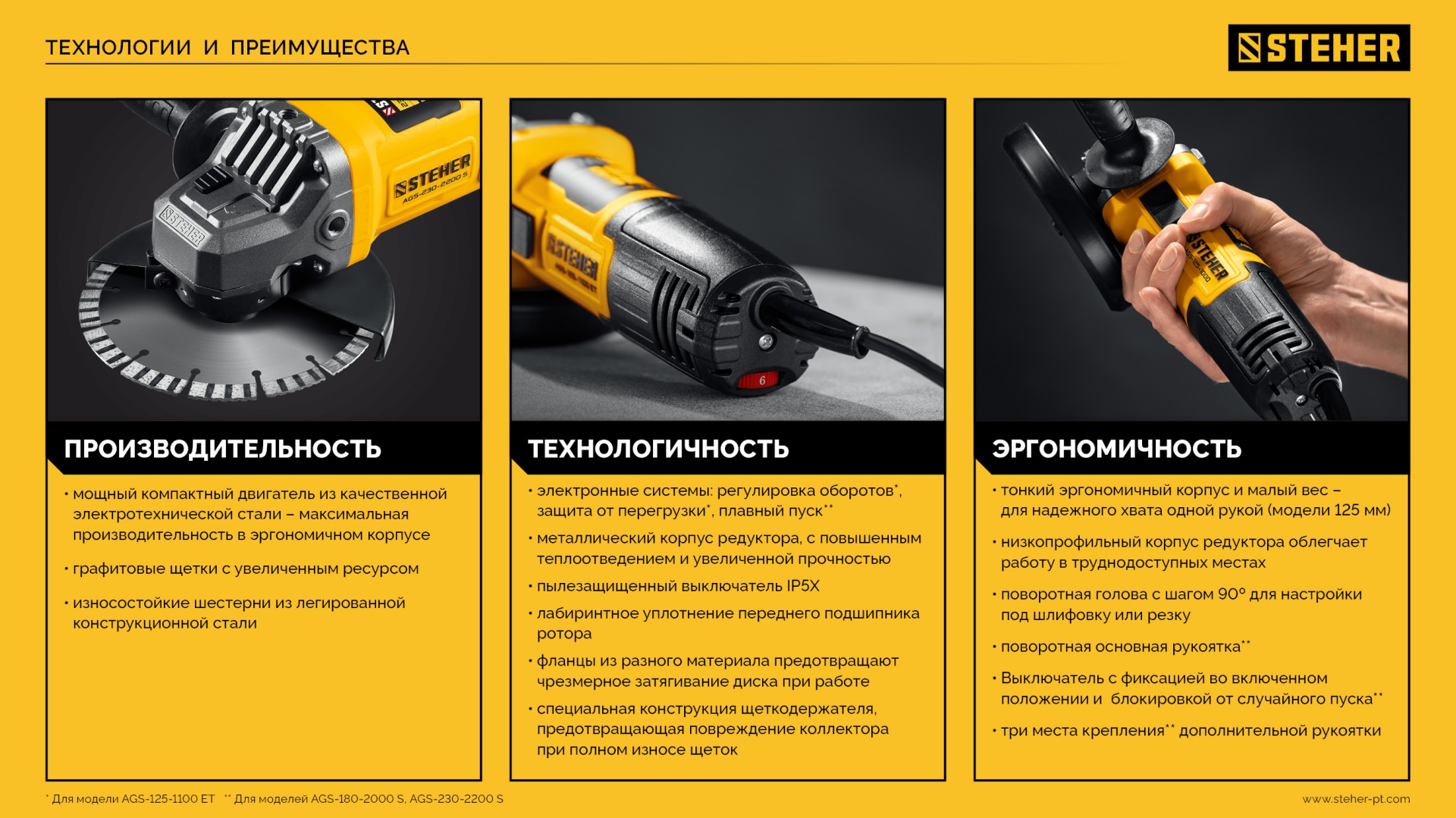 ТЕХНОЛОГИИ И ПРЕИМУЩЕСТВА

STEHER

STEHER
AGS-230-2200 S

STEHER

STEHER

6

STEHER

ПРОИЗВОДИТЕЛЬНОСТЬ

• мощный компактный двигатель из качественной электротехнической стали – максимальная производительность в эргономичном корпусе

• графитовые щетки с увеличенным ресурсом

• износостойкие шестерни из легированной конструкционной стали

ТЕХНОЛОГИЧНОСТЬ

• электронные системы: регулировка оборотов*, защита от перегрузки*, плавный пуск**

• металлический корпус редуктора, с повышенным теплоотведением и увеличенной прочностью

• пылезащищенный выключатель IP5X

• лабиринтное уплотнение переднего подшипника ротора

• фланцы из разного материала предотвращают чрезмерное затягивание диска при работе

• специальная конструкция щеткодержателя, предотвращающая повреждение коллектора при полном износе щеток

ЭРГОНОМИЧНОСТЬ

• тонкий эргономичный корпус и малый вес – для надежного хвата одной рукой (модели 125 мм)

• низкопрофильный корпус редуктора облегчает работу в труднодоступных местах

• поворотная голова с шагом 90° для настройки под шлифовку или резку

• поворотная основная рукоятка**

• Выключатель с фиксацией во включенном положении и блокировкой от случайного пуска**

• три места крепления** дополнительной рукоятки

* Для модели AGS-125-1100 ET ** Для моделей AGS-180-2000 S, AGS-230-2200 S

www.steher-pt.com