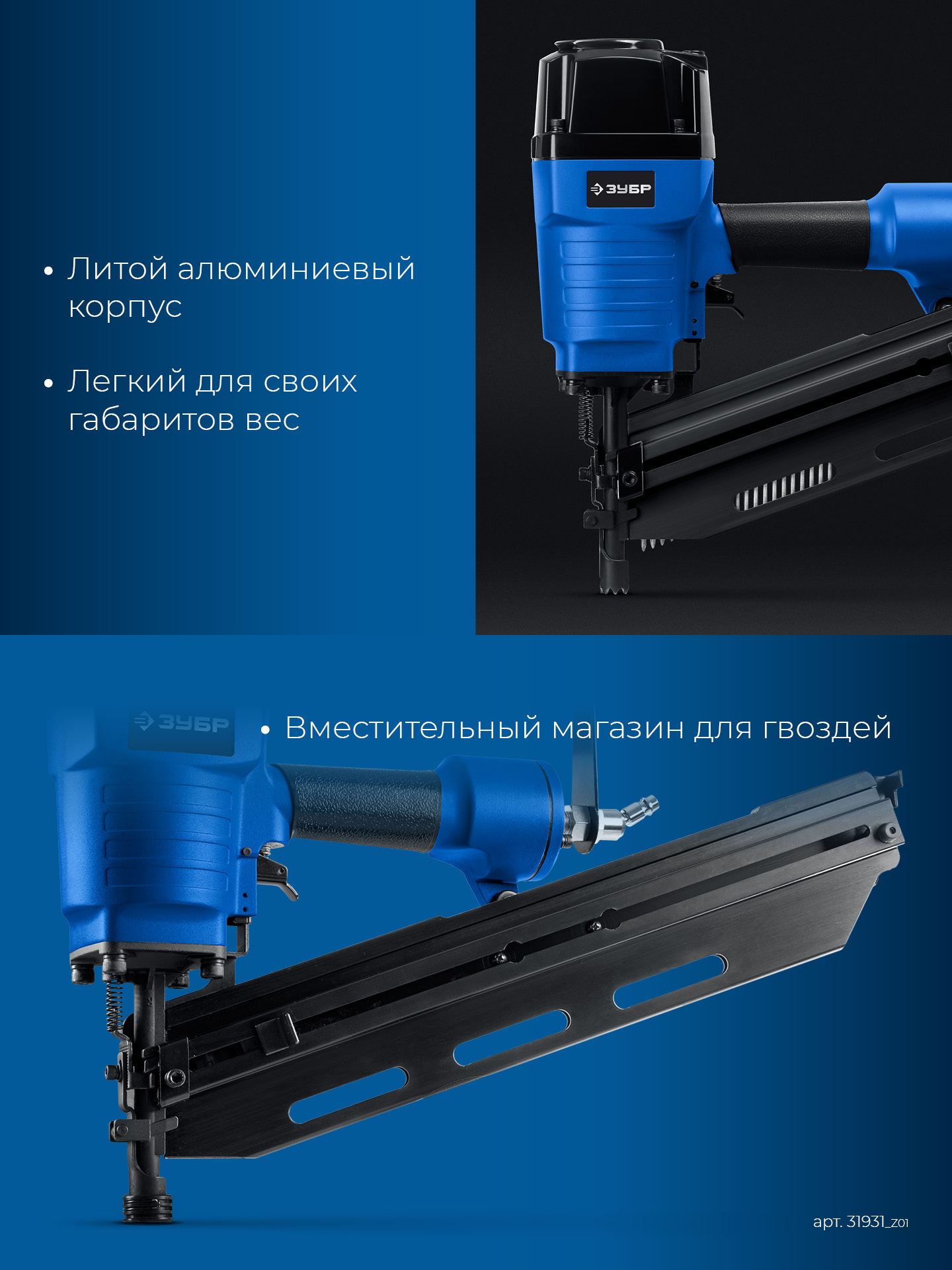 • Литой алюминиевый корпус

• Легкий для своих габаритов вес

ЗУБР

ЗУБР

• Вместительный магазин для гвоздей

арт. 31931_z01