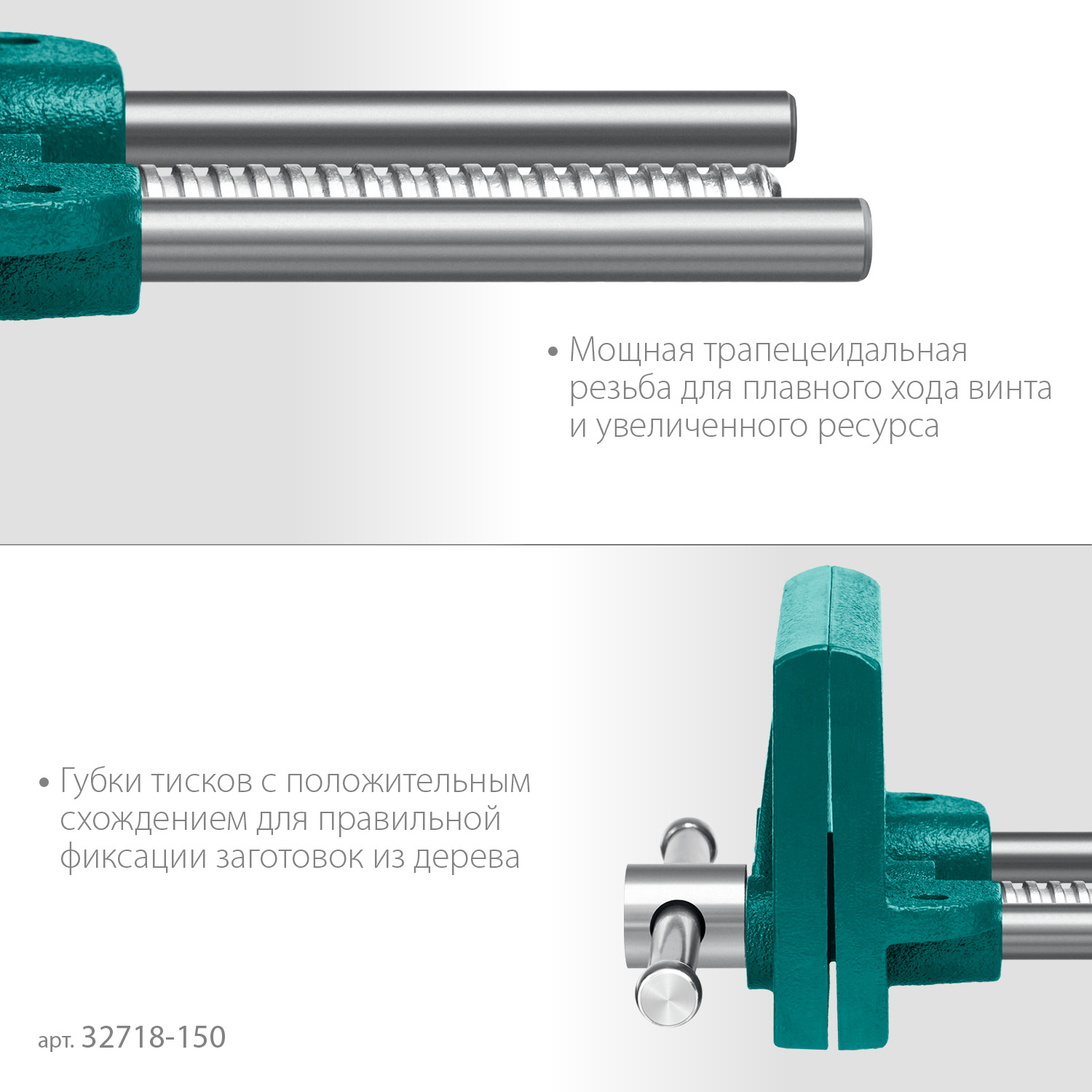 • Мощная трапецеидальная резьба для плавного хода винта и увеличенного ресурса

• Губки тисков с положительным схождением для правильной фиксации заготовок из дерева

арт. 32718-150