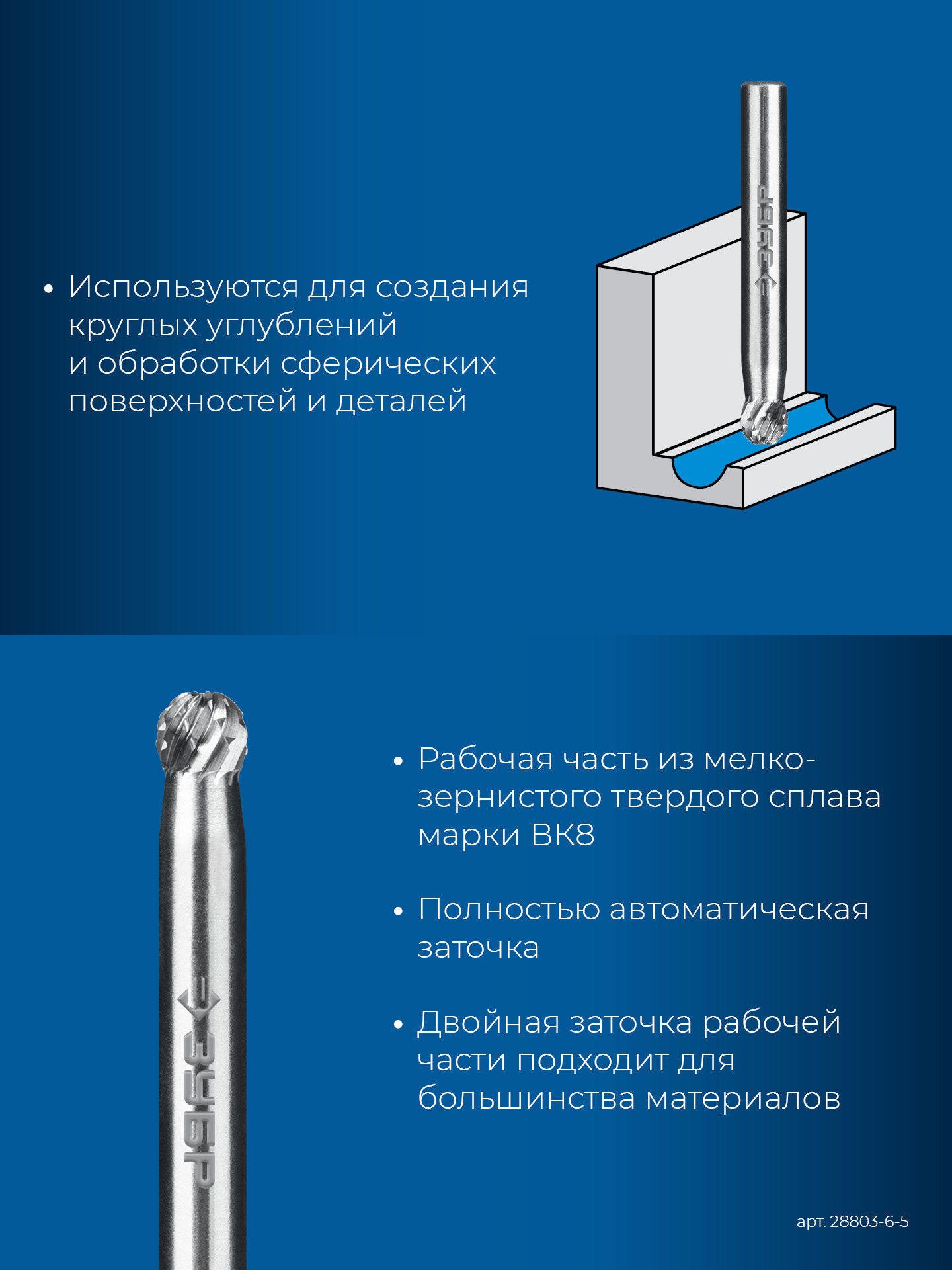 • Используются для создания круглых углублений и обработки сферических поверхностей и деталей

ЗУБР

ЗУБР

• Рабочая часть из мелкозернистого твердого сплава марки ВК8

• Полностью автоматическая заточка

• Двойная заточка рабочей части подходит для большинства материалов

арт. 28803-6-5