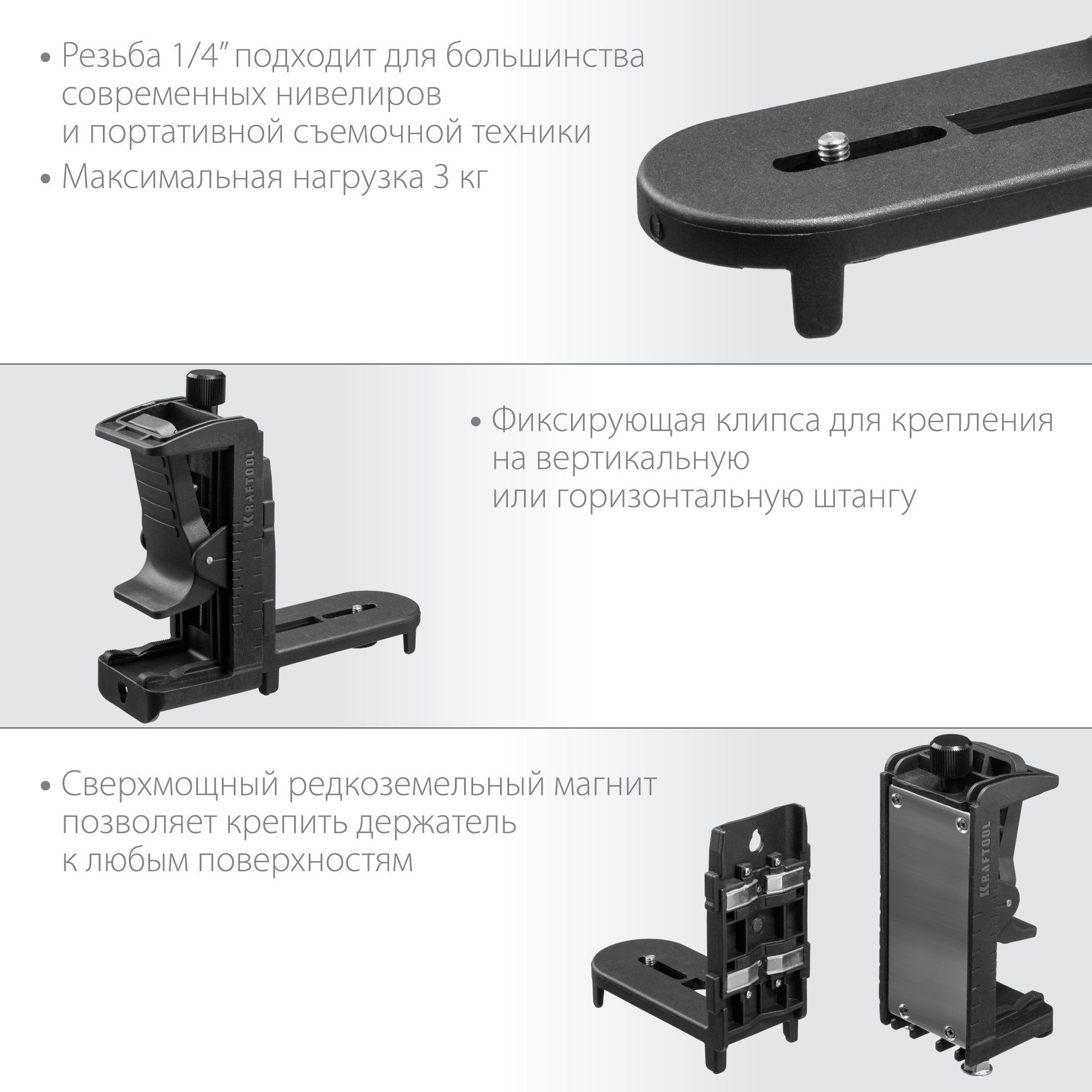 • Резьба 1/4″ подходит для большинства современных нивелиров и портативной съемочной техники

• Максимальная нагрузка 3 кг

KRAFTOOL

• Фиксирующая клипса для крепления на вертикальную или горизонтальную штангу

• Сверхмощный редкоземельный магнит позволяет крепить держатель к любым поверхностям

KRAFTOOL