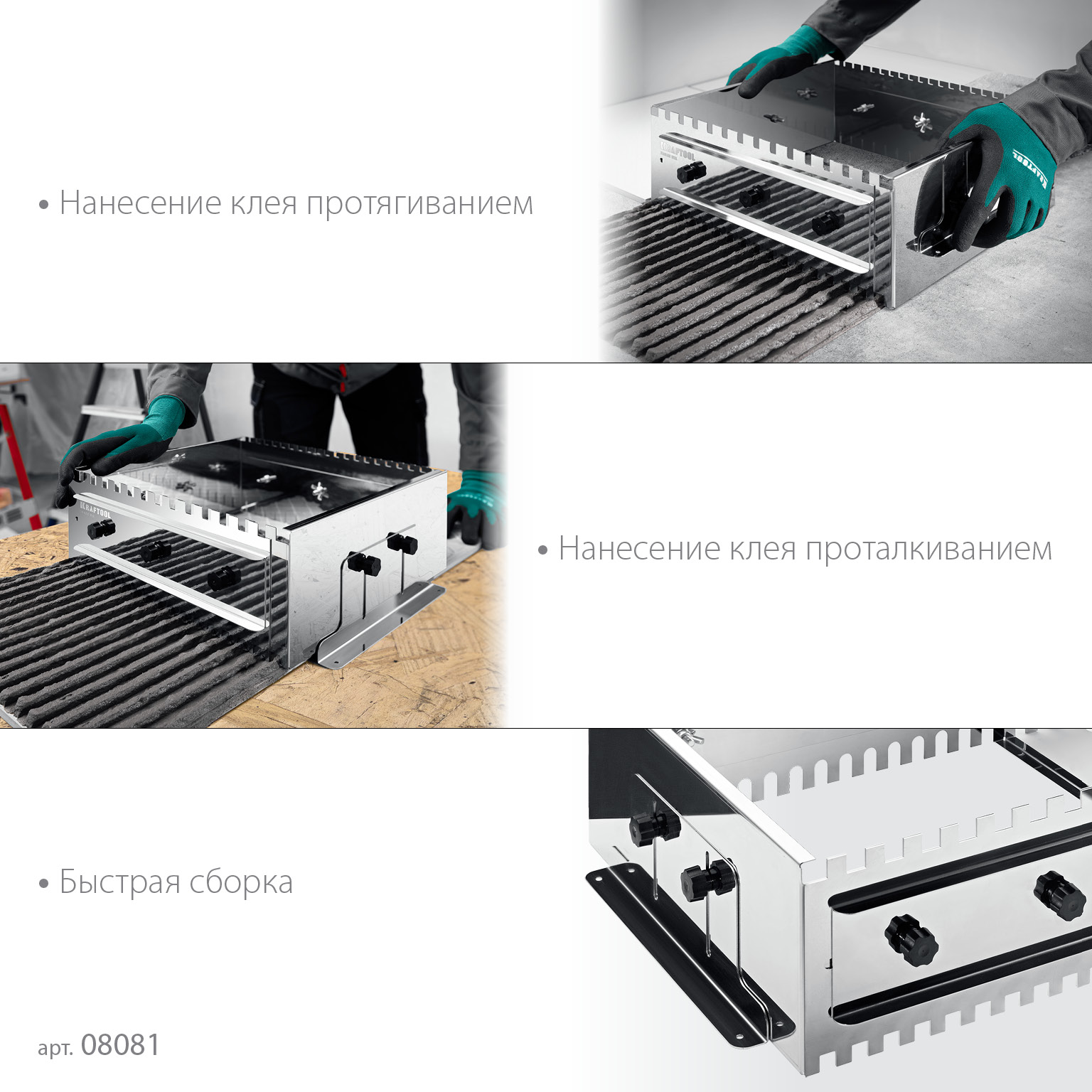 • Нанесение клея протягиванием

KRAFTOOL

KRAFTOOL

KRAFTOOL

• Нанесение клея проталкиванием

• Быстрая сборка

арт. 08081