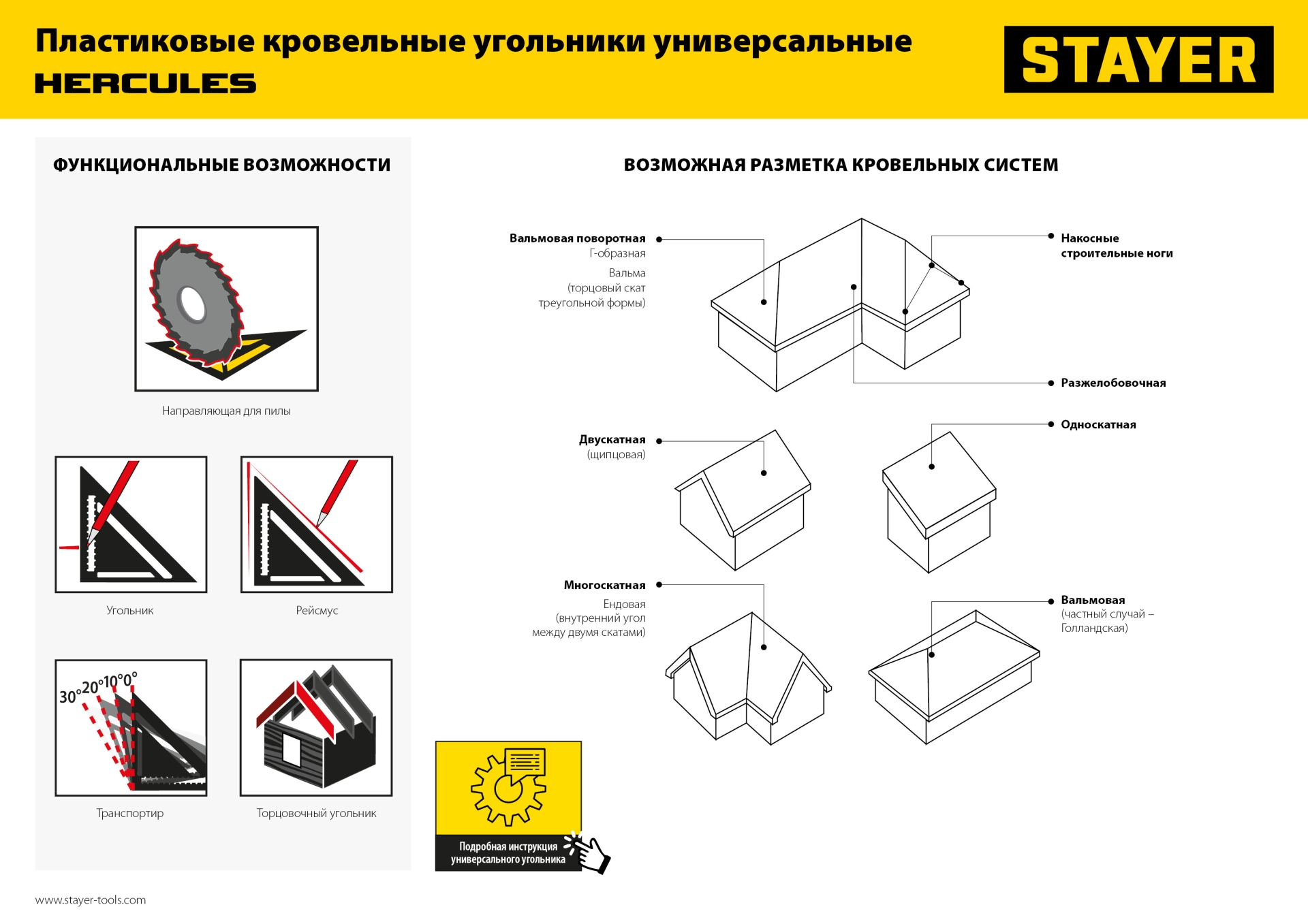 Пластиковые кровельные угольники универсальные
HERCULES

STAYER

ФУНКЦИОНАЛЬНЫЕ ВОЗМОЖНОСТИ

Направляющая для пилы

Угольник

Рейсмус

30° 20° 10° 0°

Транспортир

Торцовочный угольник

ВОЗМОЖНАЯ РАЗМЕТКА КРОВЕЛЬНЫХ СИСТЕМ

Вальмовая поворотная
Г-образная

Вальма
(торцовый скат
треугольной формы)

Накосные
строительные ноги

Разжелобовочная

Двускатная
(щипцовая)

Односкатная

Многоскатная

Ендовая
(внутренний угол
между двумя скатами)

Вальмовая
(частный случай –
Голландская)

Подробная инструкция
универсального угольника

www.stayer-tools.com