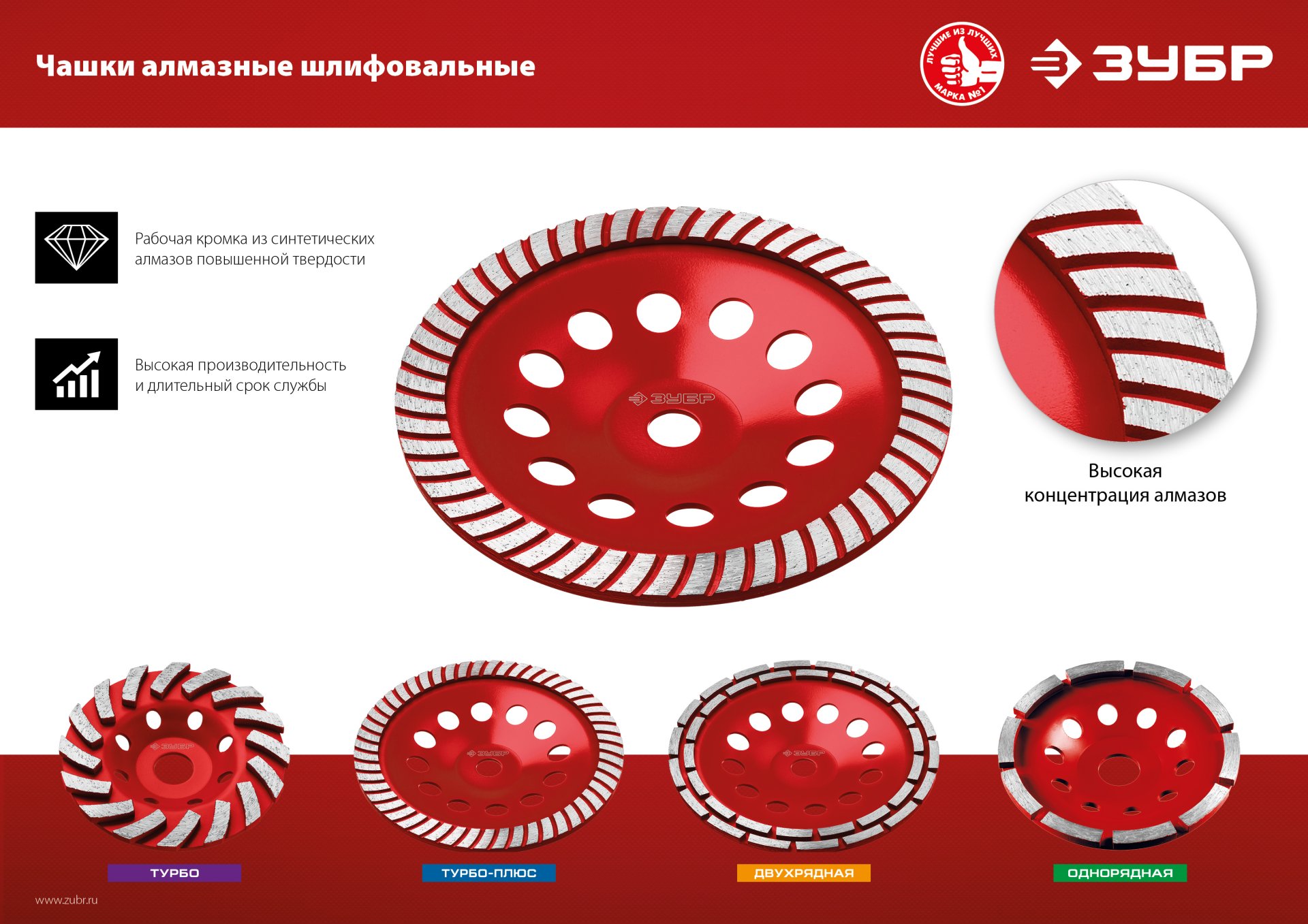 Чашки алмазные шлифовальные

ЛУЧШИЕ ИЗ ЛУЧШИХ
МАРКА №1

ЗУБР

Рабочая кромка из синтетических алмазов повышенной твердости

Высокая производительность и длительный срок службы

ЗУБР

Высокая концентрация алмазов

ЗУБР

ЗУБР

ЗУБР

ТУРБО

ТУРБО-ПЛЮС

ДВУХРЯДНАЯ

ОДНОРЯДНАЯ

www.zubr.ru