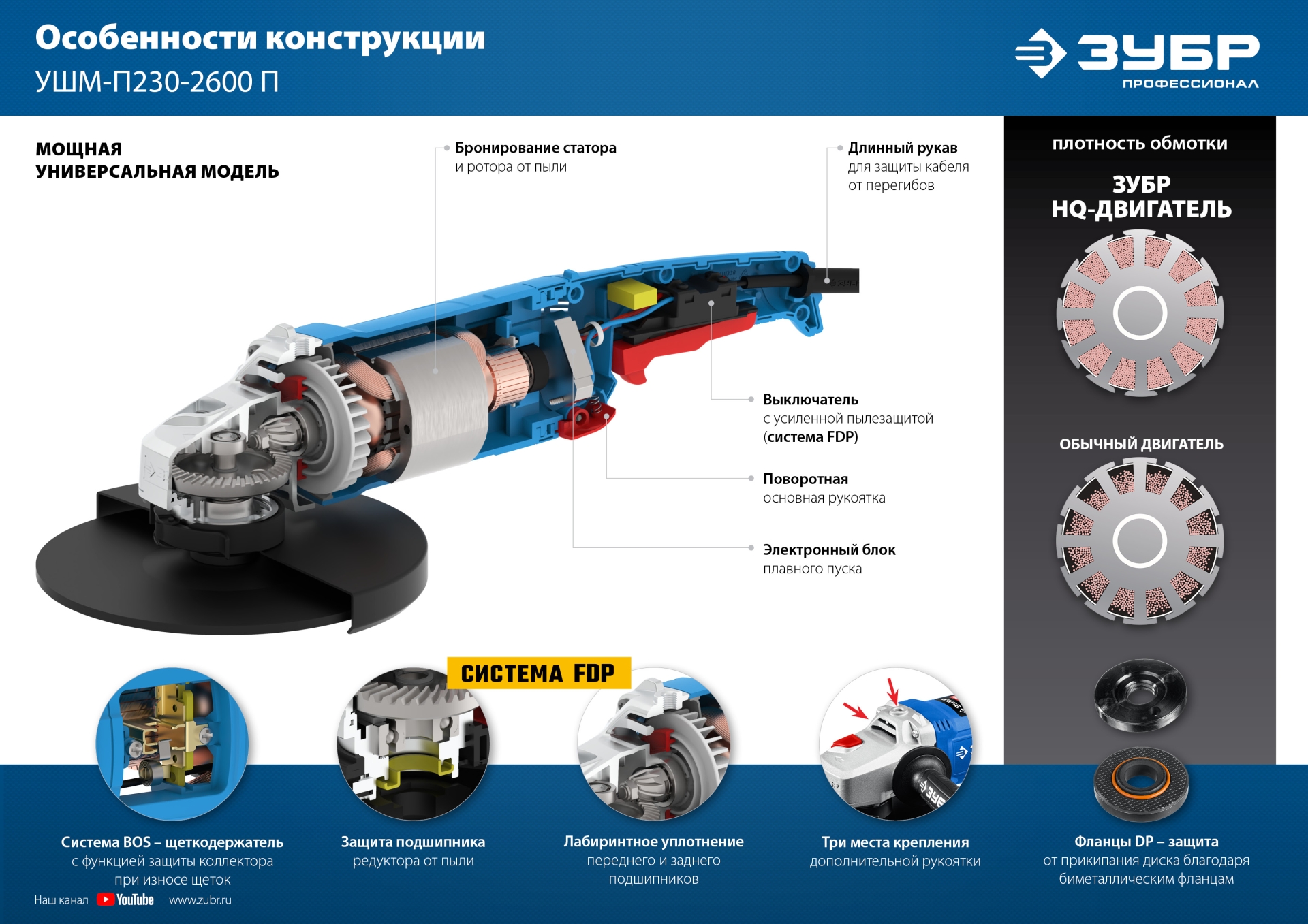 Особенности конструкции
УШМ-П230-2600 П

ЗУБР
ПРОФЕССИОНАЛ

МОЩНАЯ
УНИВЕРСАЛЬНАЯ МОДЕЛЬ

Бронирование статора и ротора от пыли

Длинный рукав для защиты кабеля от перегибов

Выключатель с усиленной пылезащитой (система FDP)

Поворотная основная рукоятка

Электронный блок плавного пуска

ПЛОТНОСТЬ ОБМОТКИ

ЗУБР
HQ-ДВИГАТЕЛЬ

ОБЫЧНЫЙ ДВИГАТЕЛЬ

СИСТЕМА FDP

Система BOS – щеткодержатель с функцией защиты коллектора при износе щеток

Защита подшипника редуктора от пыли

Лабиринтное уплотнение переднего и заднего подшипников

Три места крепления дополнительной рукоятки

Фланцы DP – защита от прикипания диска благодаря биметаллическим фланцам

Наш канал YouTube www.zubr.ru