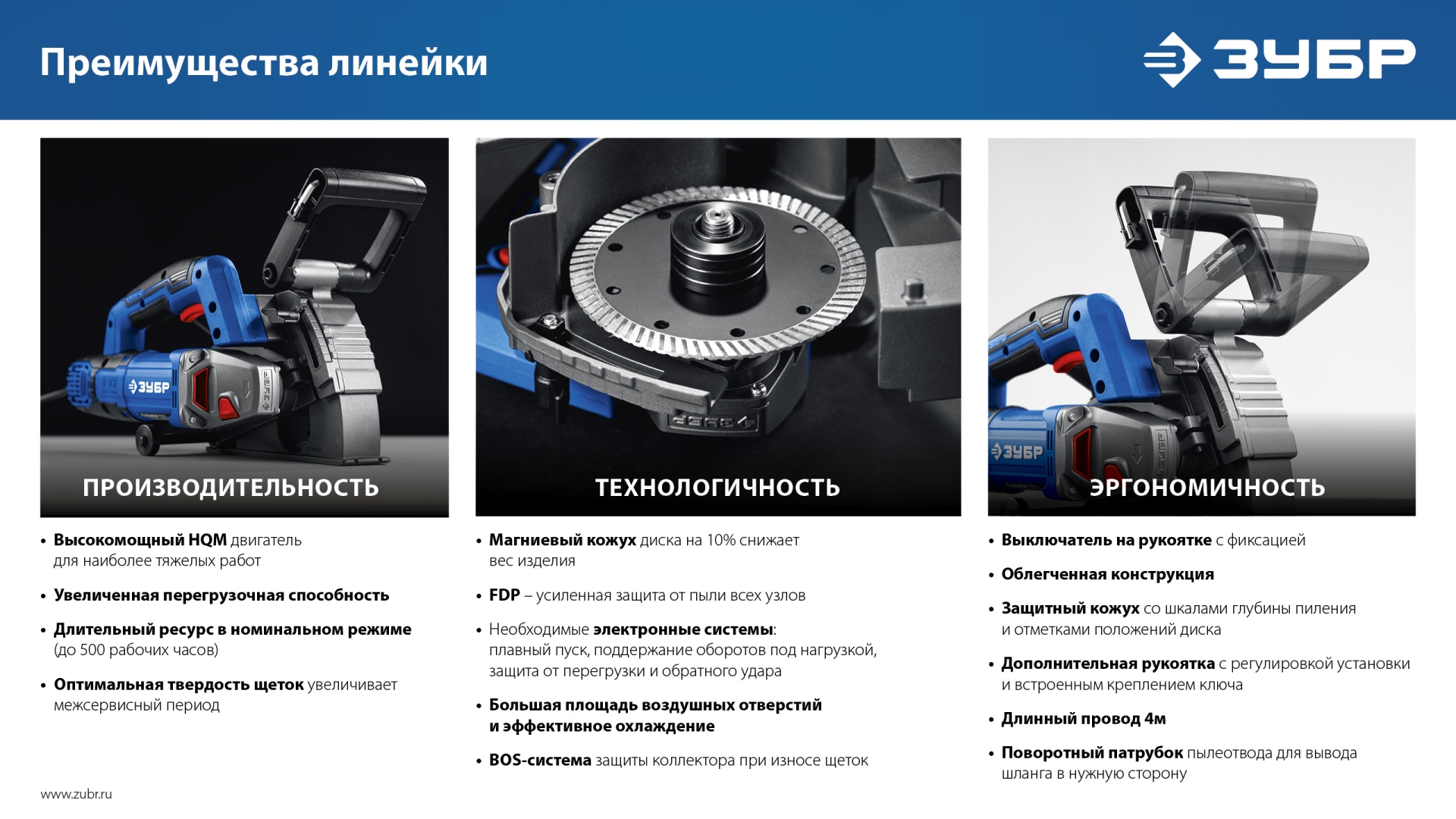 Преимущества линейки

ЗУБР

ЗУБР

ПРОИЗВОДИТЕЛЬНОСТЬ

• Высокомощный HQM двигатель для наиболее тяжелых работ

• Увеличенная перегрузочная способность

• Длительный ресурс в номинальном режиме (до 500 рабочих часов)

• Оптимальная твердость щеток увеличивает межсервисный период

ТЕХНОЛОГИЧНОСТЬ

• Магниевый кожух диска на 10% снижает вес изделия

• FDP – усиленная защита от пыли всех узлов

• Необходимые электронные системы: плавный пуск, поддержание оборотов под нагрузкой, защита от перегрузки и обратного удара

• Большая площадь воздушных отверстий и эффективное охлаждение

• BOS-система защиты коллектора при износе щеток

ЗУБР

ЭРГОНОМИЧНОСТЬ

• Выключатель на рукоятке с фиксацией

• Облегченная конструкция

• Защитный кожух со шкалами глубины пиления и отметками положений диска

• Дополнительная рукоятка с регулировкой установки и встроенным креплением ключа

• Длинный провод 4м

• Поворотный патрубок пылеотвода для вывода шланга в нужную сторону

www.zubr.ru