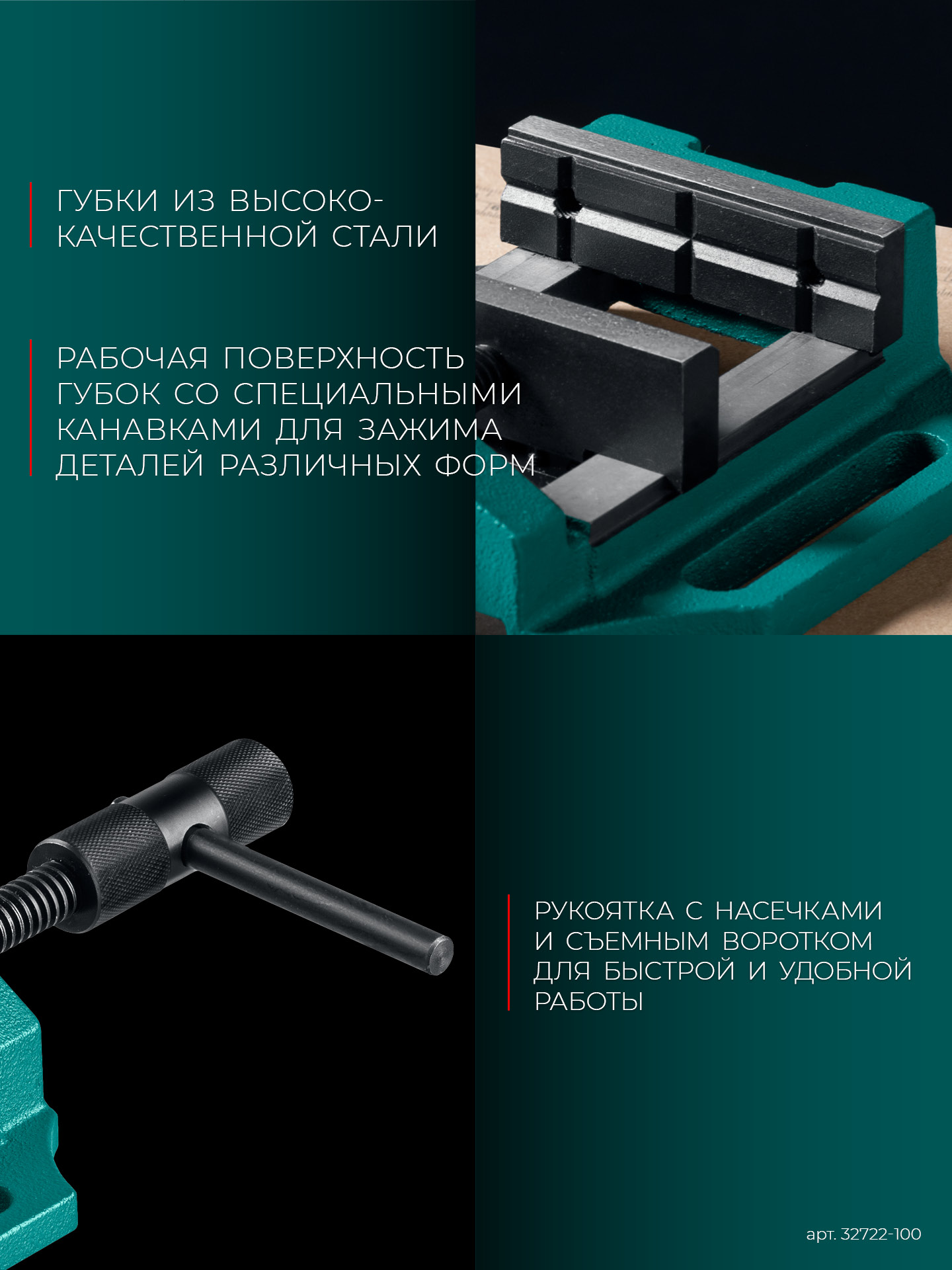 ГУБКИ ИЗ ВЫСОКОКАЧЕСТВЕННОЙ СТАЛИ

РАБОЧАЯ ПОВЕРХНОСТЬ ГУБОК СО СПЕЦИАЛЬНЫМИ КАНАВКАМИ ДЛЯ ЗАЖИМА ДЕТАЛЕЙ РАЗЛИЧНЫХ ФОРМ

РУКОЯТКА С НАСЕЧКАМИ И СЪЕМНЫМ ВОРОТКОМ ДЛЯ БЫСТРОЙ И УДОБНОЙ РАБОТЫ

арт. 32722-100