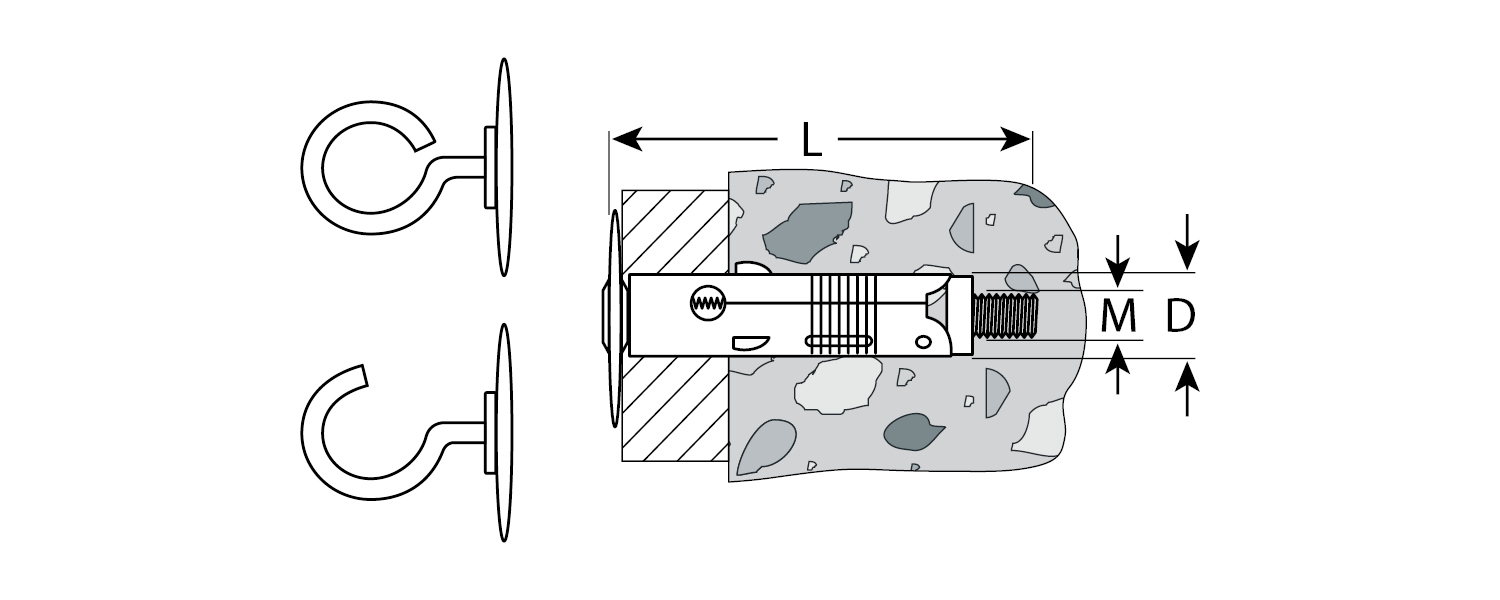 L
M
D