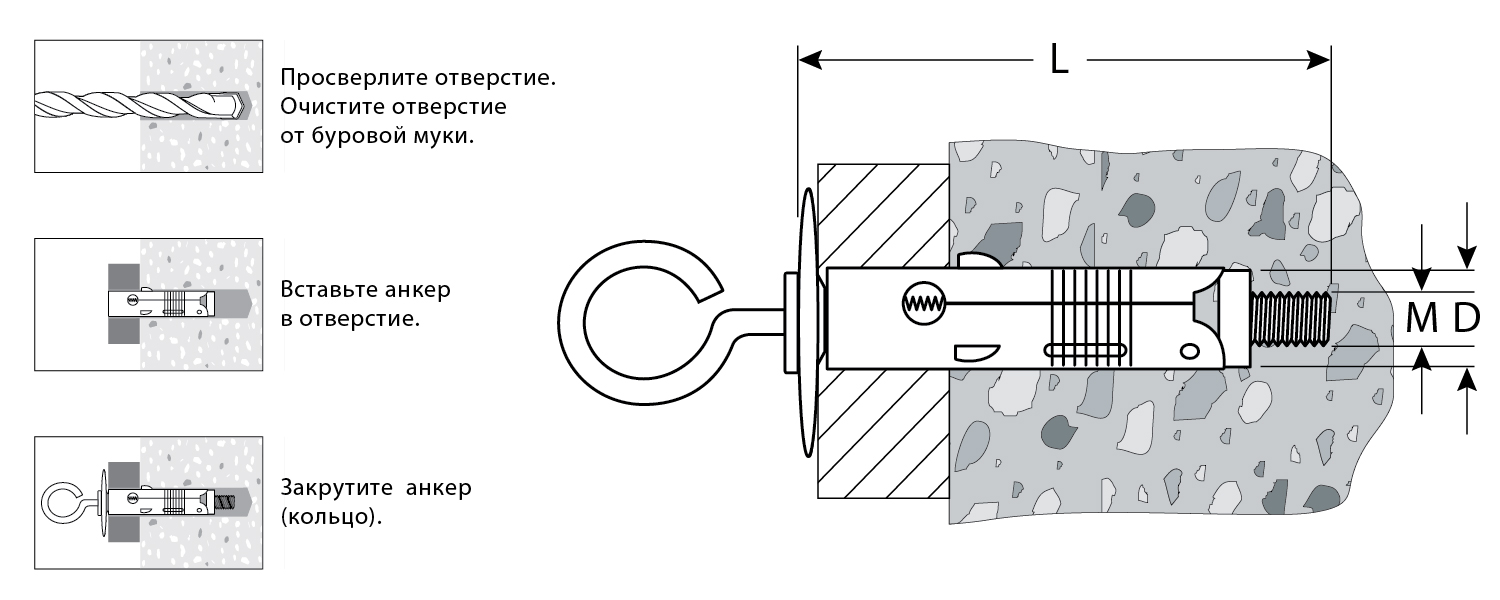 Просверлите отверстие. Очистите отверстие от буровой муки.

Вставьте анкер в отверстие.

Закрутите анкер (кольцо).

L

M D