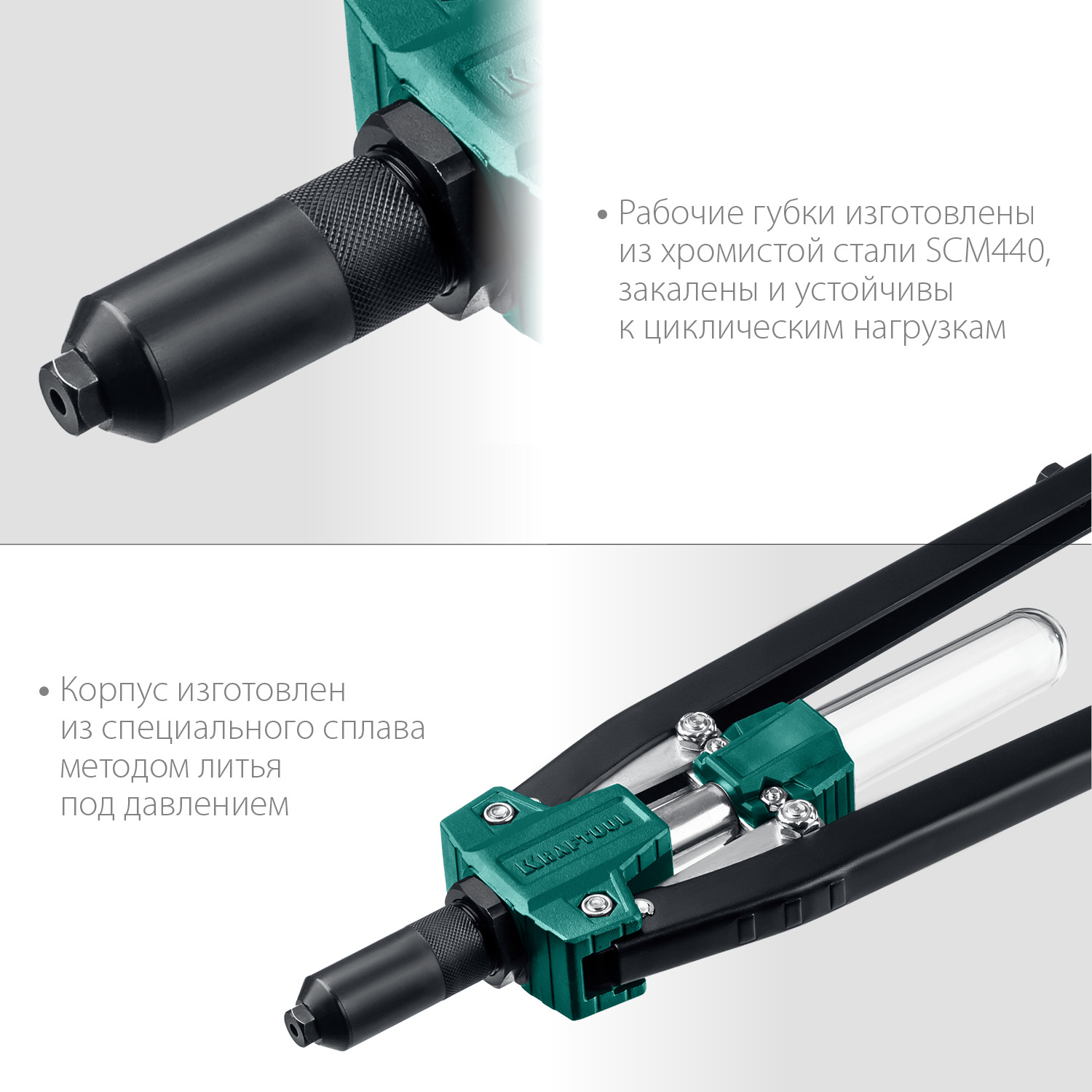 • Рабочие губки изготовлены из хромистой стали SCM440, закалены и устойчивы к циклическим нагрузкам

• Корпус изготовлен из специального сплава методом литья под давлением

KRAFTOOL