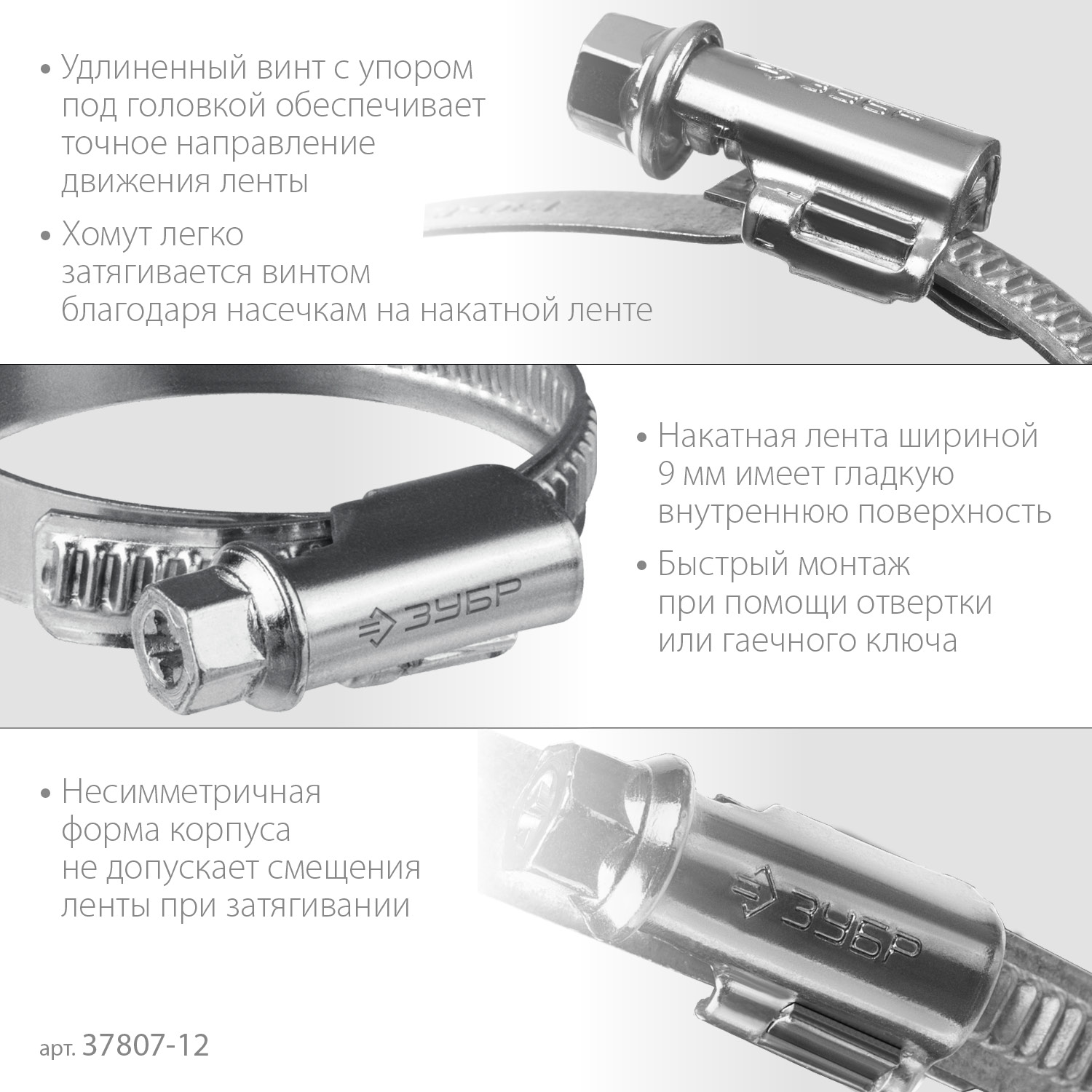 • Удлиненный винт с упором под головкой обеспечивает точное направление движения ленты

• Хомут легко затягивается винтом благодаря насечкам на накатной ленте

ЗУБР

• Накатная лента шириной 9 мм имеет гладкую внутреннюю поверхность

• Быстрый монтаж при помощи отвертки или гаечного ключа

ЗУБР

• Несимметричная форма корпуса не допускает смещения ленты при затягивании

ЗУБР

арт. 37807-12