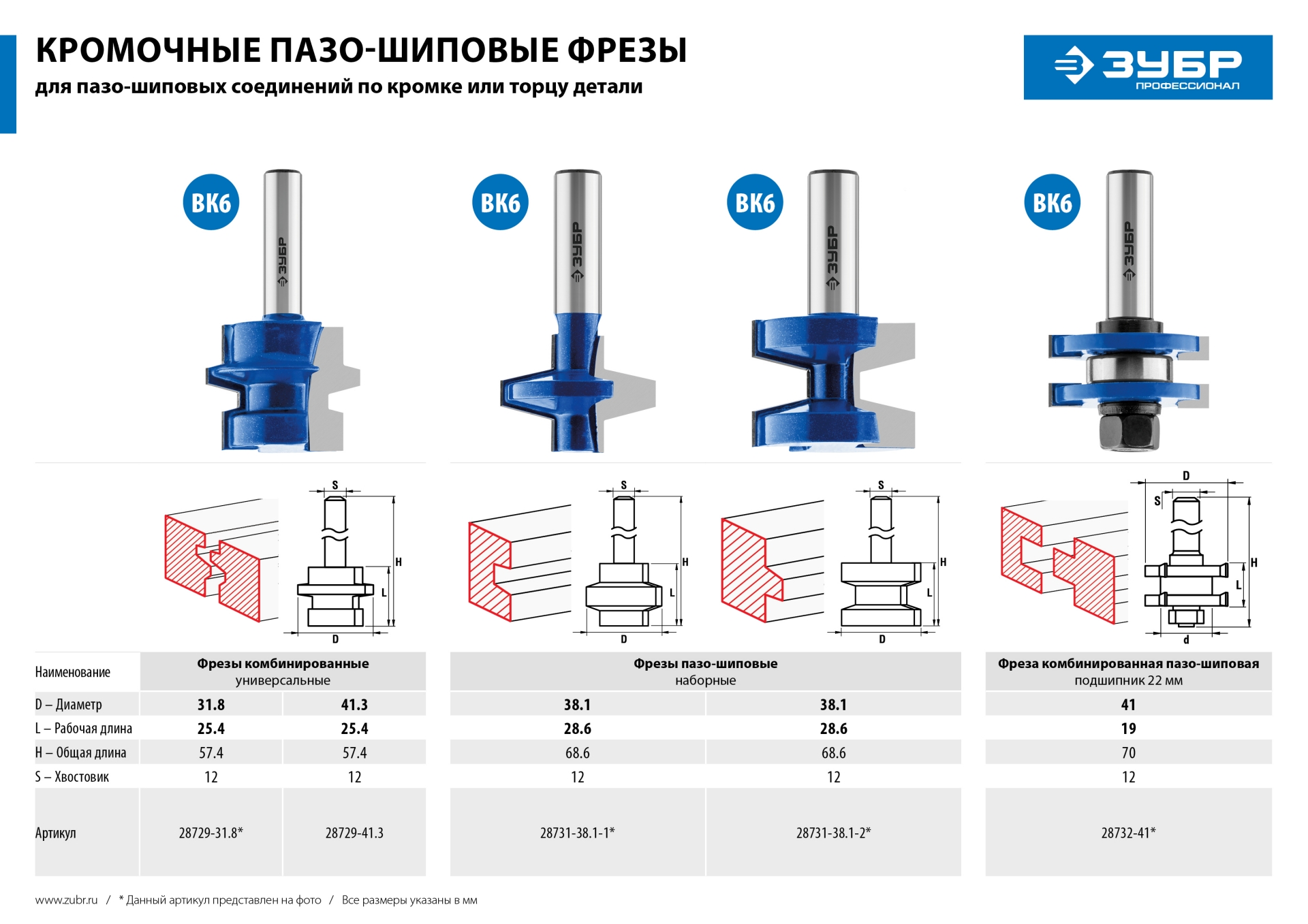 КРОМОЧНЫЕ ПАЗО-ШИПОВЫЕ ФРЕЗЫ
для пазо-шиповых соединений по кромке или торцу детали

ЗУБР
ПРОФЕССИОНАЛ

ВК6
ЗУБР

ВК6
ЗУБР

ВК6
ЗУБР

ВК6
ЗУБР

S
H
L
D

S
H
L
D

S
H
L
D

D
S
H
L
d

| Наименование | Фрезы комбинированные универсальные | | Фрезы пазо-шиповые наборные | | Фреза комбинированная пазо-шиповая подшипник 22 мм |
|---|---|---|---|---|---|
| D – Диаметр | 31.8 | 41.3 | 38.1 | 38.1 | 41 |
| L – Рабочая длина | 25.4 | 25.4 | 28.6 | 28.6 | 19 |
| H – Общая длина | 57.4 | 57.4 | 68.6 | 68.6 | 70 |
| S – Хвостовик | 12 | 12 | 12 | 12 | 12 |
| Артикул | 28729-31.8* | 28729-41.3 | 28731-38.1-1* | 28731-38.1-2* | 28732-41* |

www.zubr.ru / * Данный артикул представлен на фото / Все размеры указаны в мм